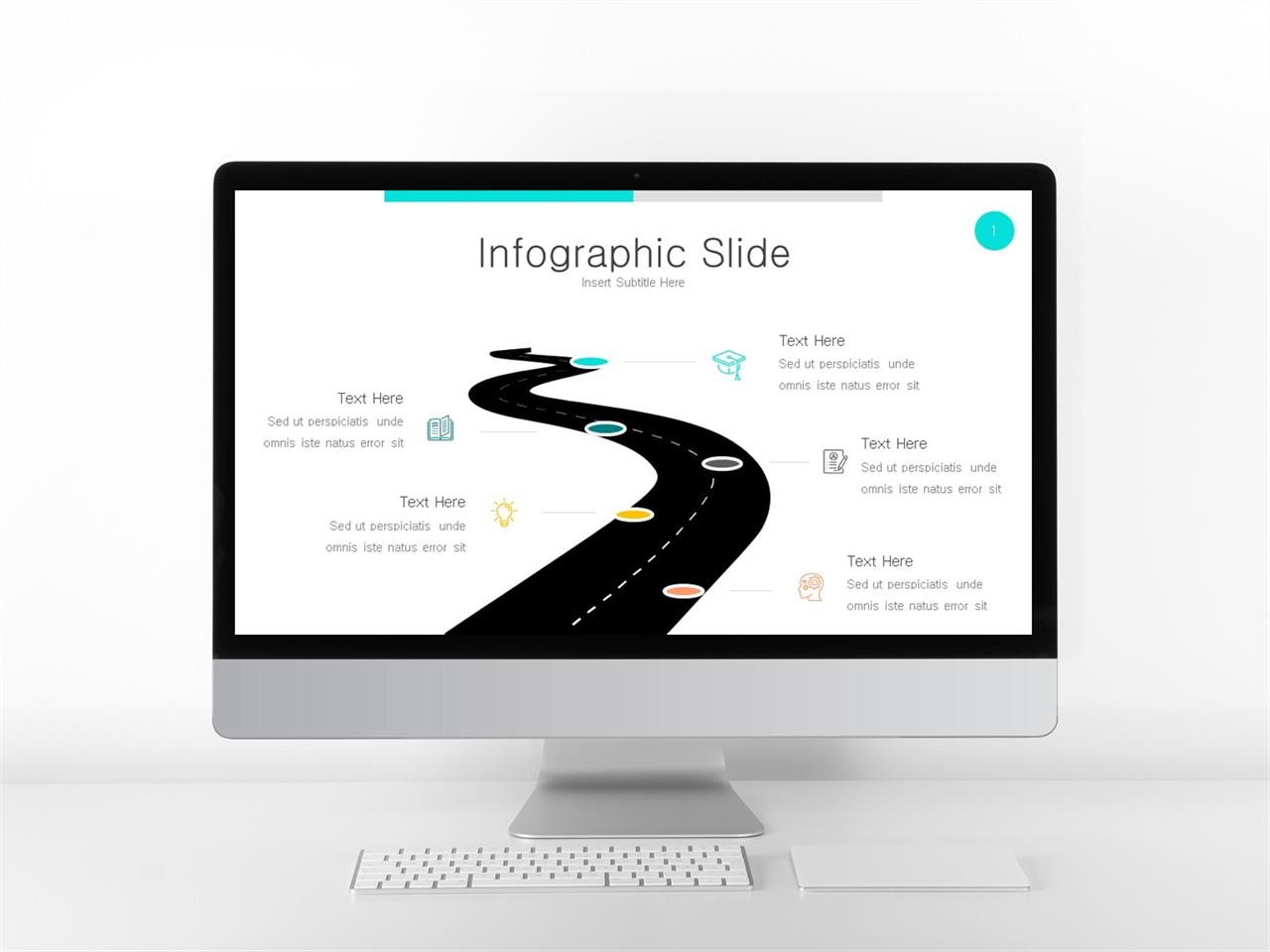 1

Infographic Slide
Insert Subtitle Here

Text Here
Sed ut perspiciatis unde omnis iste natus error sit

Text Here
Sed ut perspiciatis unde omnis iste natus error sit

Text Here
Sed ut perspiciatis unde omnis iste natus error sit

Text Here
Sed ut perspiciatis unde omnis iste natus error sit

Text Here
Sed ut perspiciatis unde omnis iste natus error sit