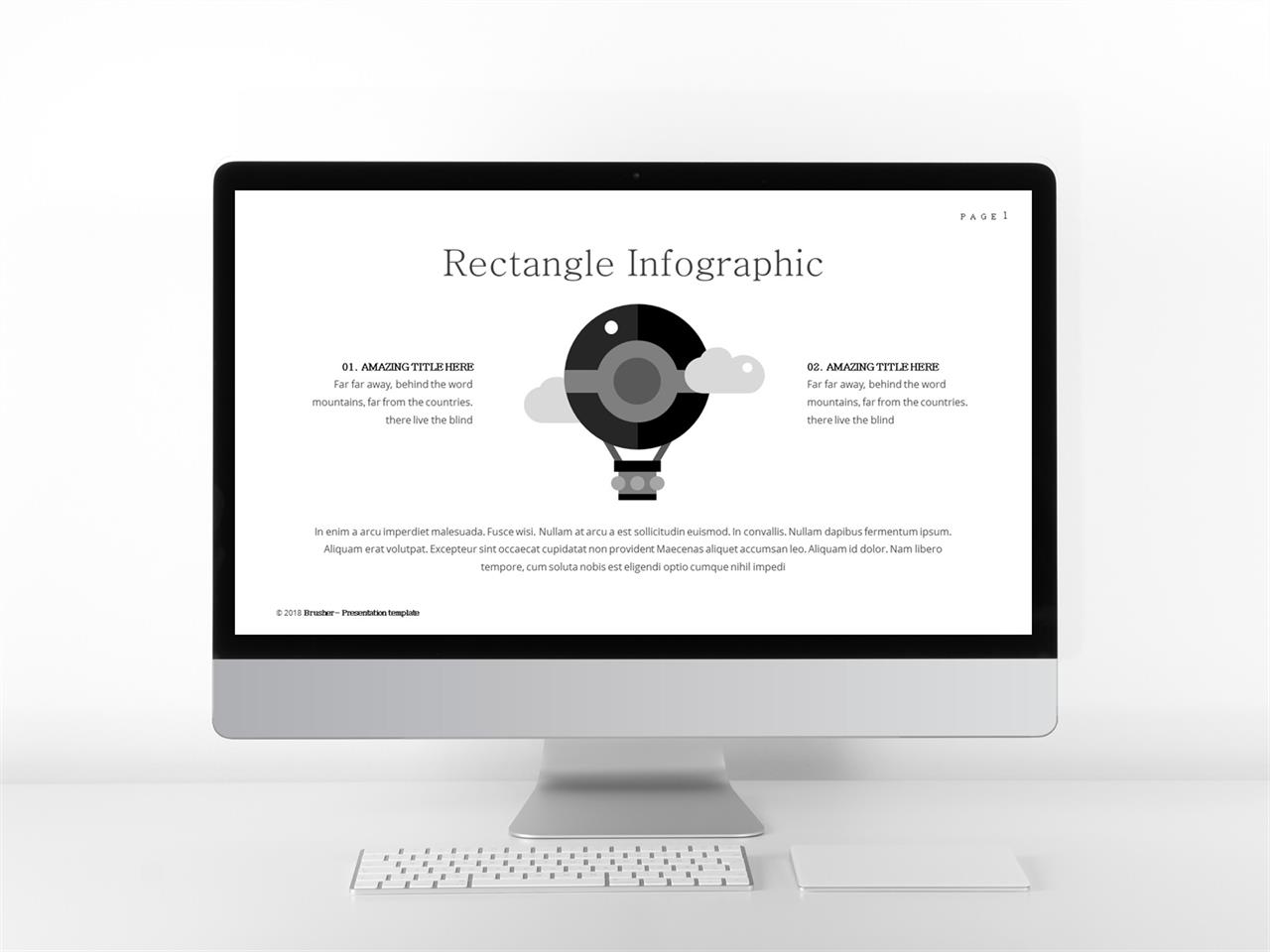 PAGE 1

Rectangle Infographic

01. AMAZING TITLE HERE
Far far away, behind the word mountains, far from the countries. there live the blind

02. AMAZING TITLE HERE
Far far away, behind the word mountains, far from the countries. there live the blind

In enim a arcu imperdiet malesuada. Fusce wisi. Nullam at arcu a est sollicitudin euismod. In convallis. Nullam dapibus fermentum ipsum. Aliquam erat volutpat. Excepteur sint occaecat cupidatat non provident Maecenas aliquet accumsan leo. Aliquam id dolor. Nam libero tempore, cum soluta nobis est eligendi optio cumque nihil impedi

© 2018 Brusher – Presentation template