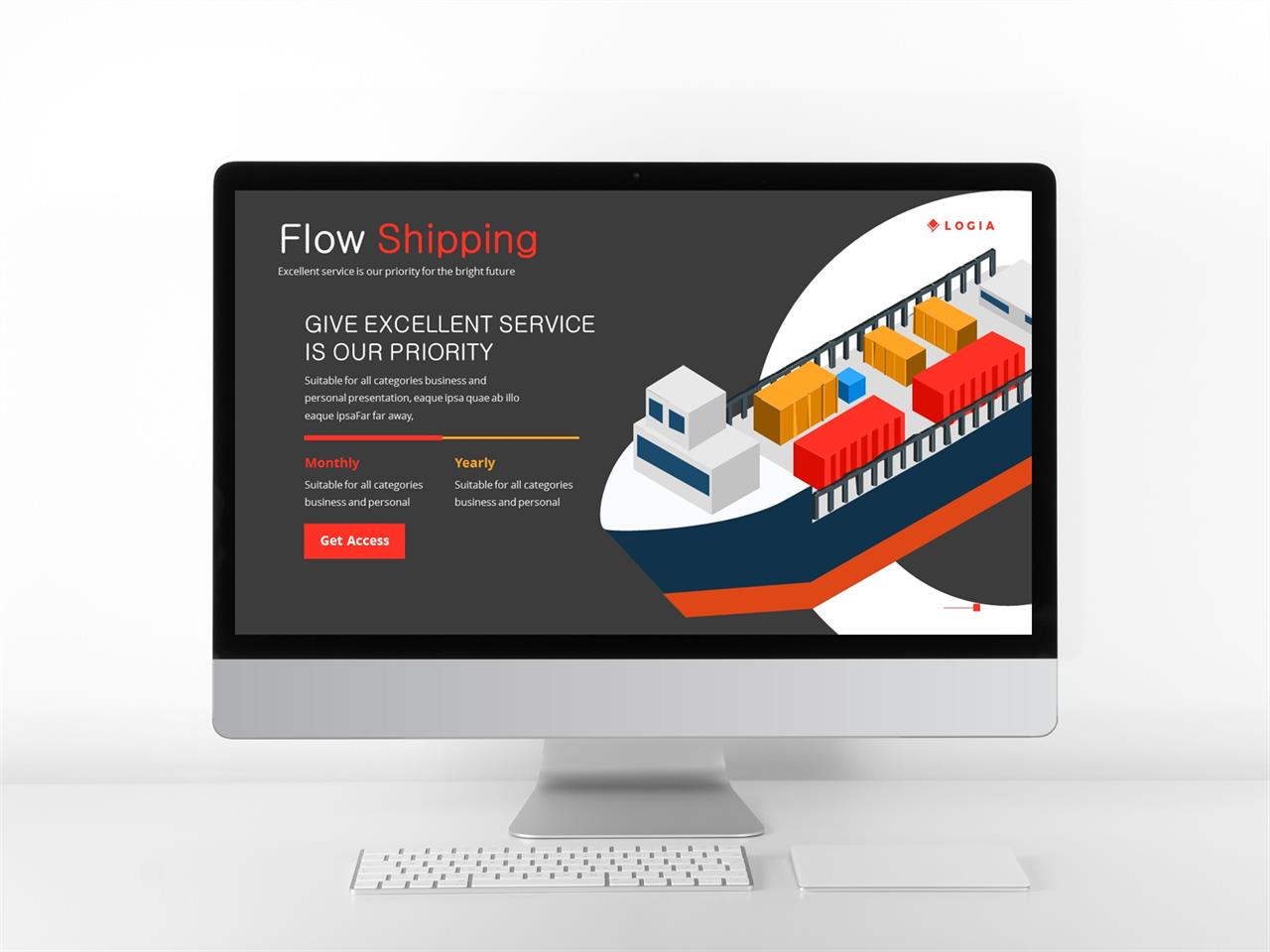 Flow Shipping
Excellent service is our priority for the bright future

LOGIA

GIVE EXCELLENT SERVICE IS OUR PRIORITY
Suitable for all categories business and personal presentation, eaque ipsa quae ab illo eaque ipsaFar far away,

Monthly
Suitable for all categories business and personal

Yearly
Suitable for all categories business and personal

Get Access