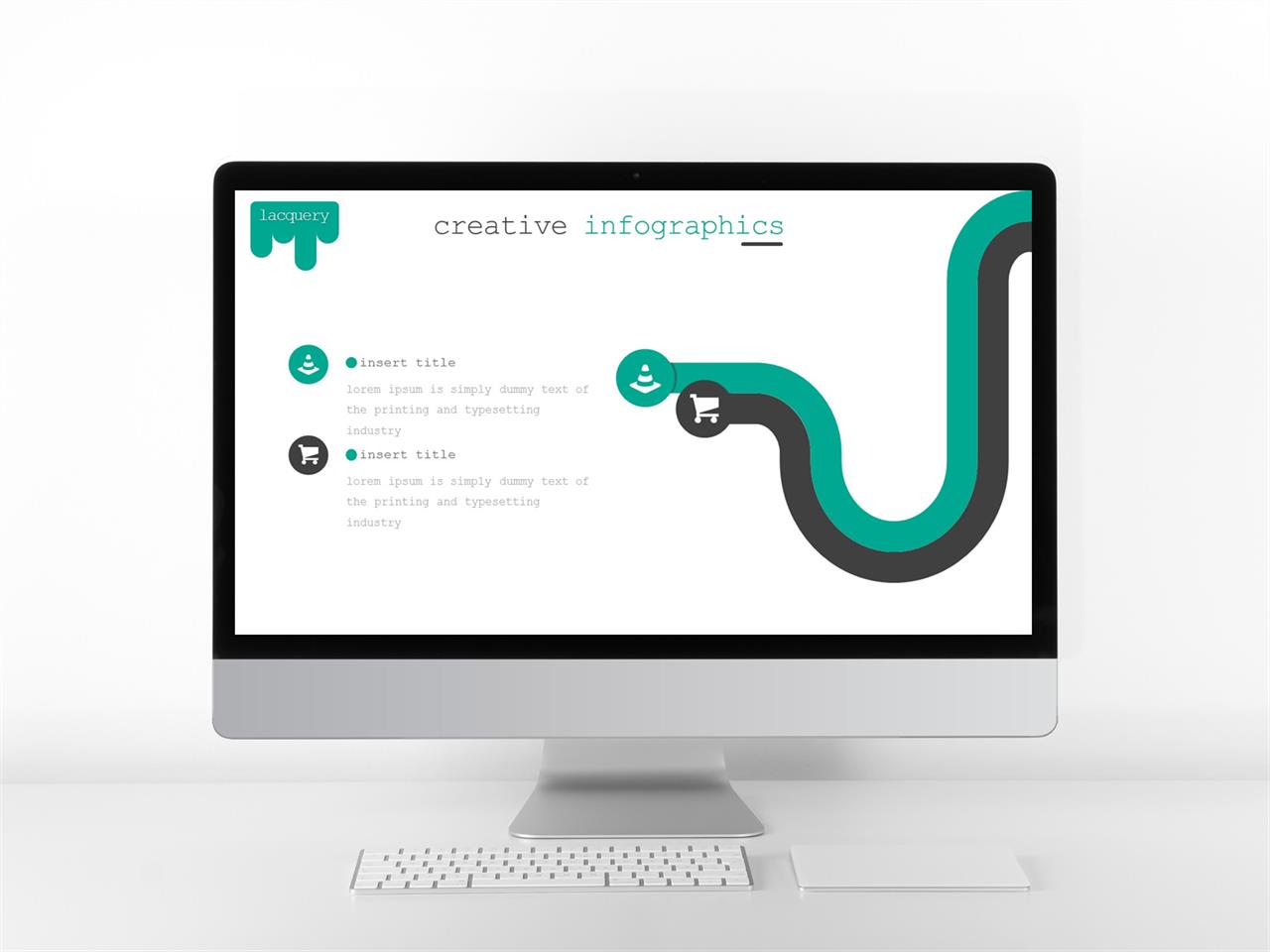 lacquery

creative infographics

insert title

lorem ipsum is simply dummy text of the printing and typesetting industry

insert title

lorem ipsum is simply dummy text of the printing and typesetting industry