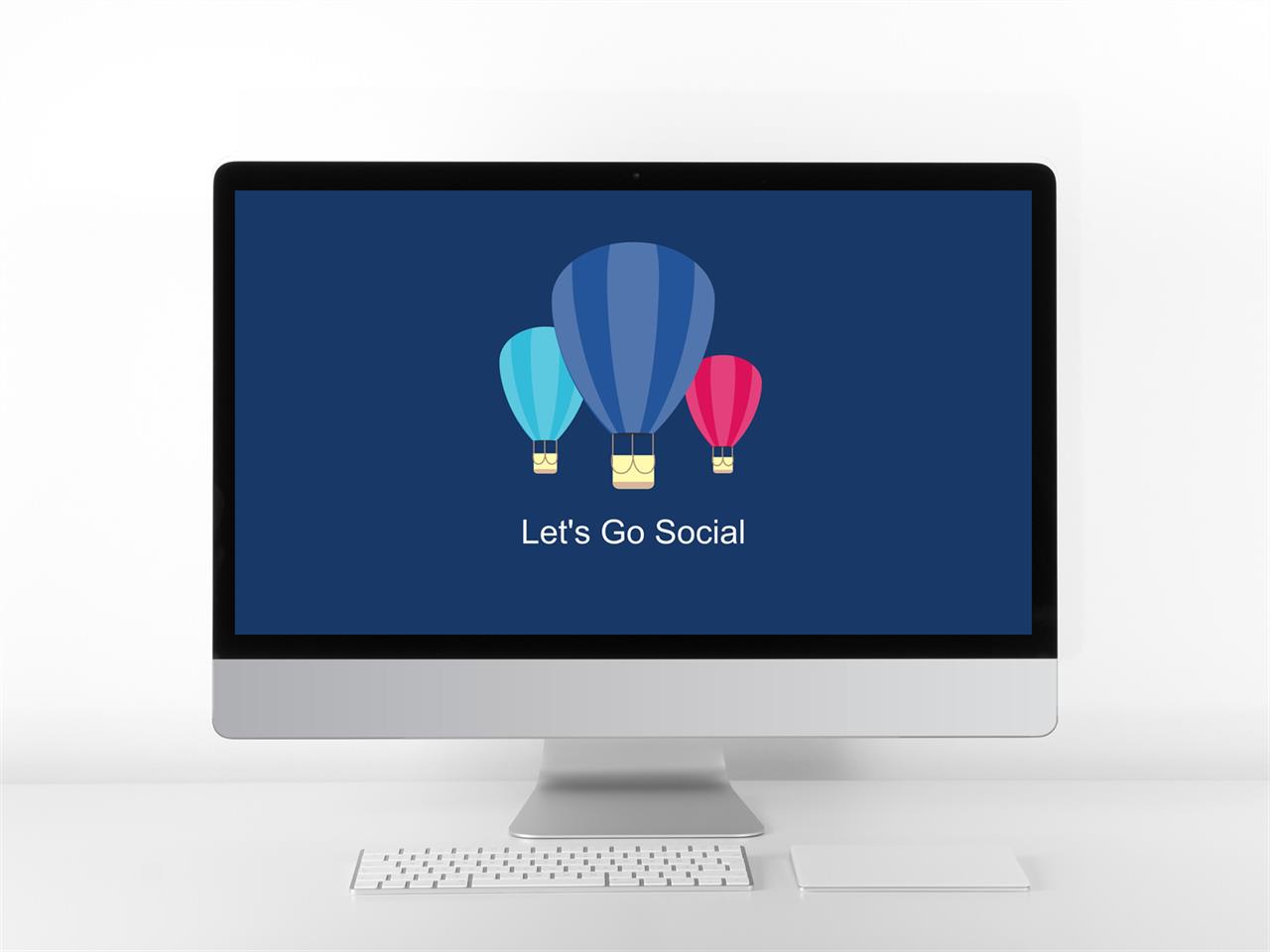 Let's Go Social