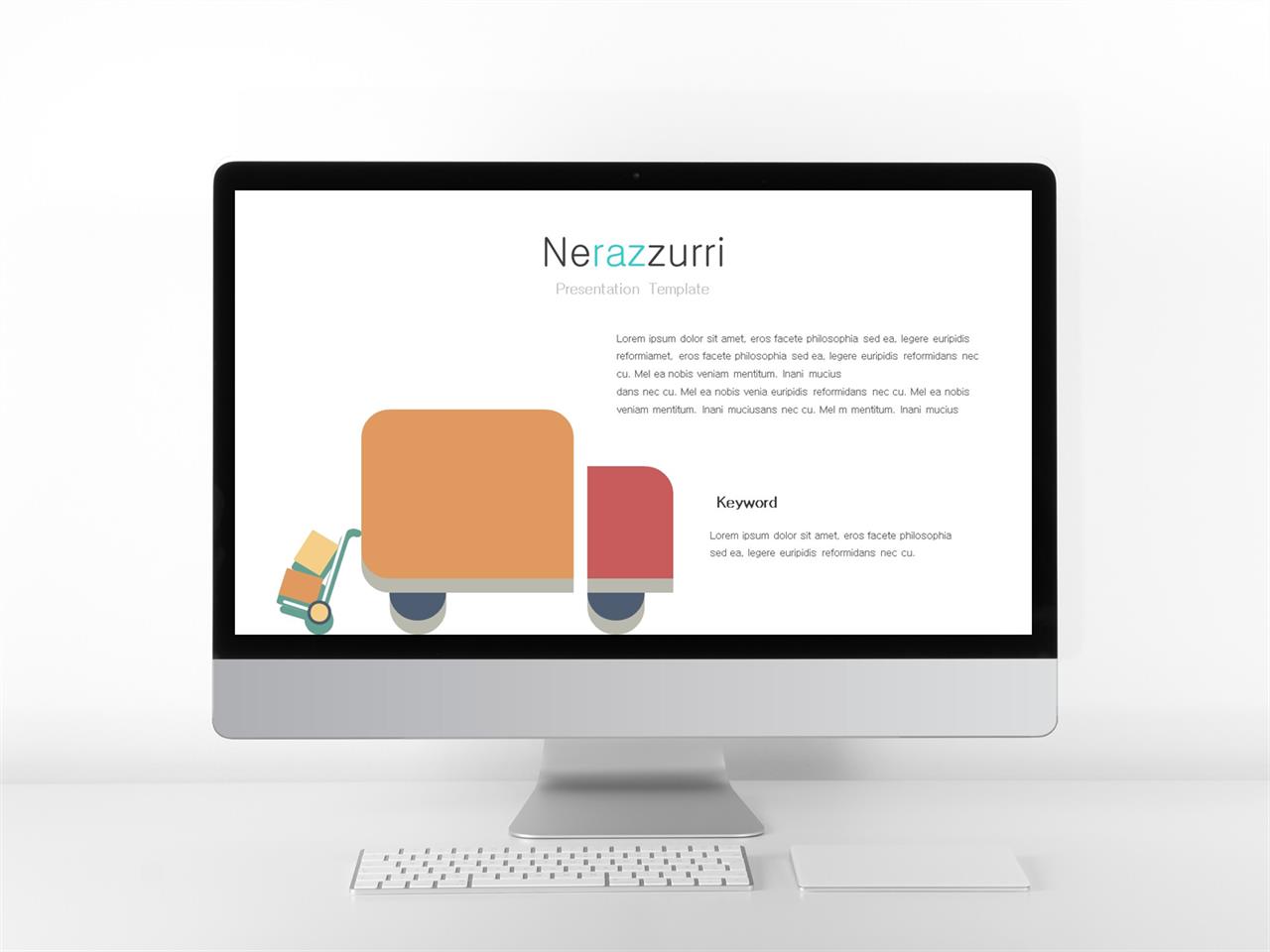 Nerazzurri
Presentation Template

Lorem ipsum dolor sit amet, eros facete philosophia sed ea, legere euripidis reformiamet, eros facete philosophia sed ea, legere euripidis reformidans nec cu. Mel ea nobis veniam mentitum. Inani mucius
dans nec cu. Mel ea nobis venia euripidis reformidans nec cu. Mel ea nobis veniam mentitum. Inani muciusans nec cu. Mel m mentitum. Inani mucius

Keyword

Lorem ipsum dolor sit amet, eros facete philosophia sed ea, legere euripidis reformidans nec cu.