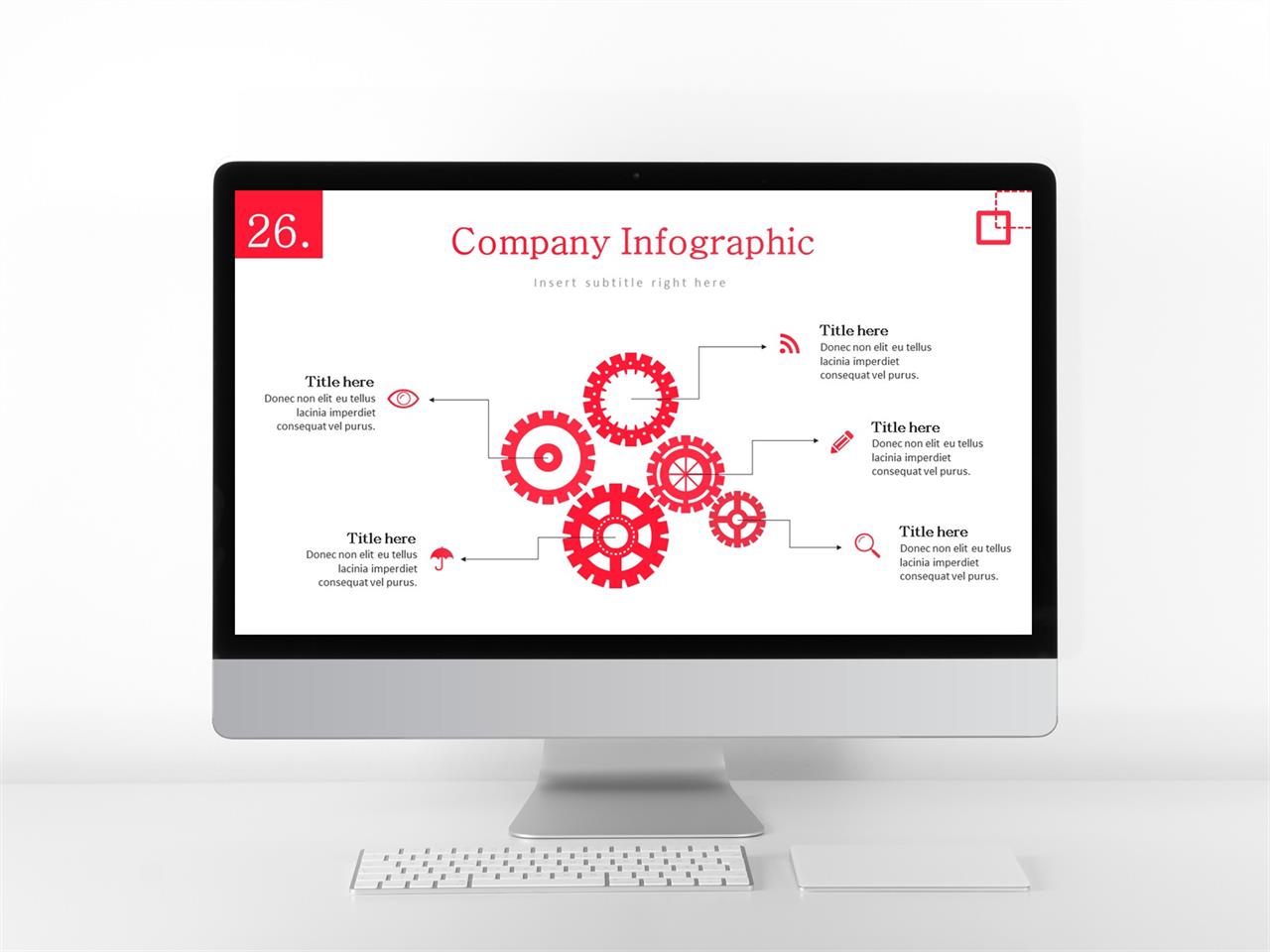 26.

Company Infographic

Insert subtitle right here

Title here
Donec non elit eu tellus lacinia imperdiet consequat vel purus.

Title here
Donec non elit eu tellus lacinia imperdiet consequat vel purus.

Title here
Donec non elit eu tellus lacinia imperdiet consequat vel purus.

Title here
Donec non elit eu tellus lacinia imperdiet consequat vel purus.

Title here
Donec non elit eu tellus lacinia imperdiet consequat vel purus.