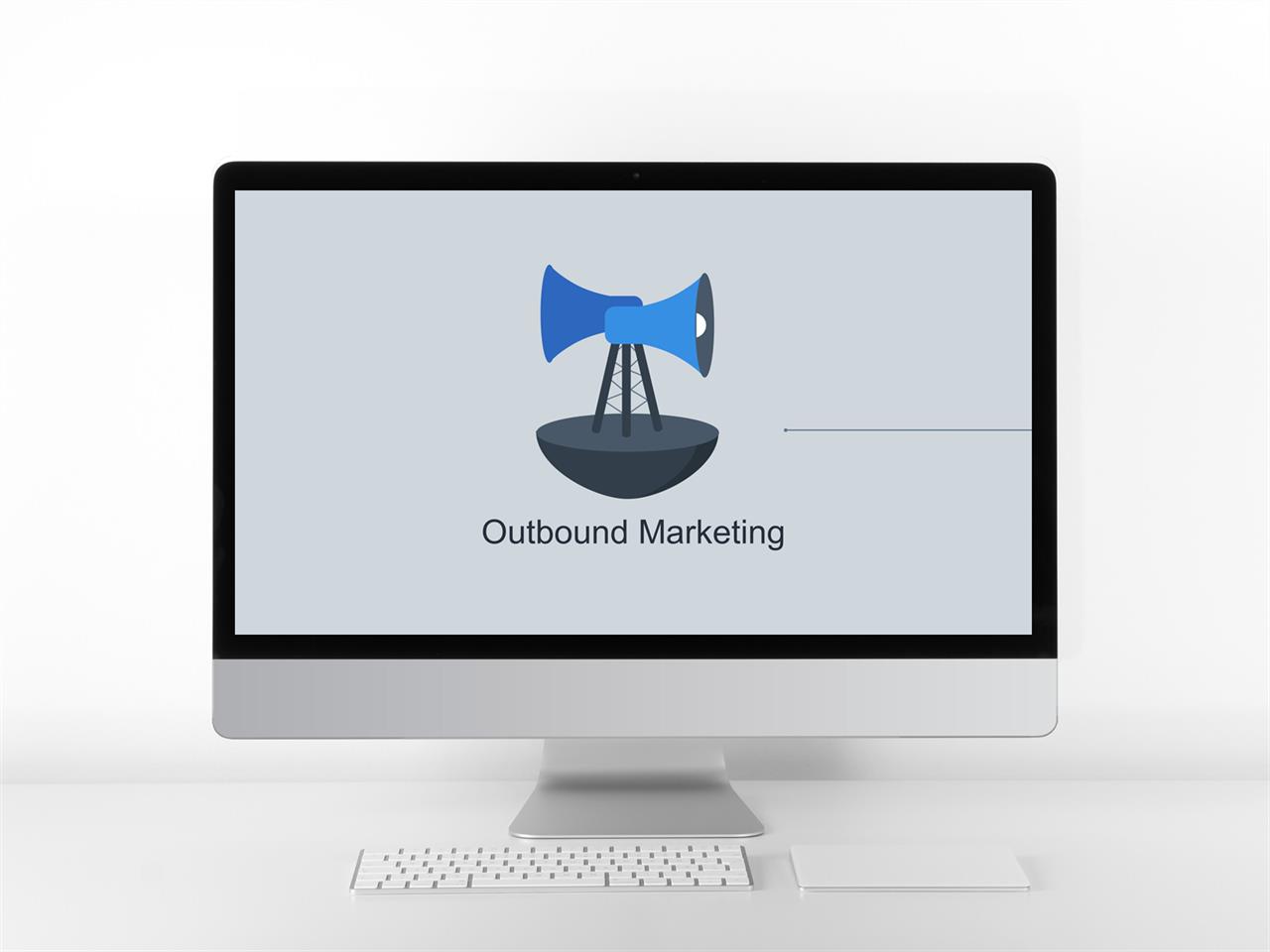 Outbound Marketing