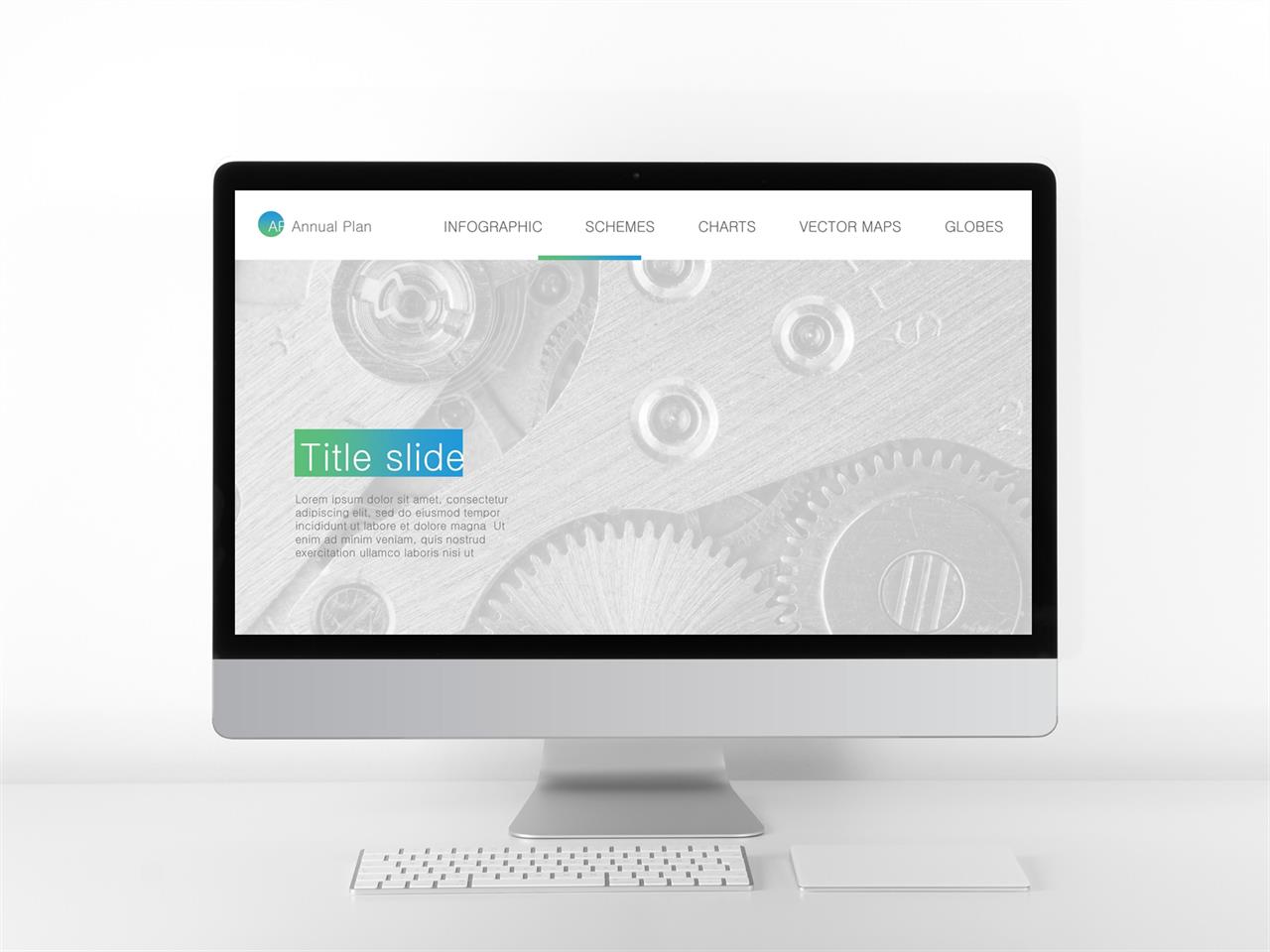 AP Annual Plan

INFOGRAPHIC SCHEMES CHARTS VECTOR MAPS GLOBES

Title slide

Lorem ipsum dolor sit amet, consectetur adipiscing elit, sed do eiusmod tempor incididunt ut labore et dolore magna Ut enim ad minim veniam, quis nostrud exercitation ullamco laboris nisi ut