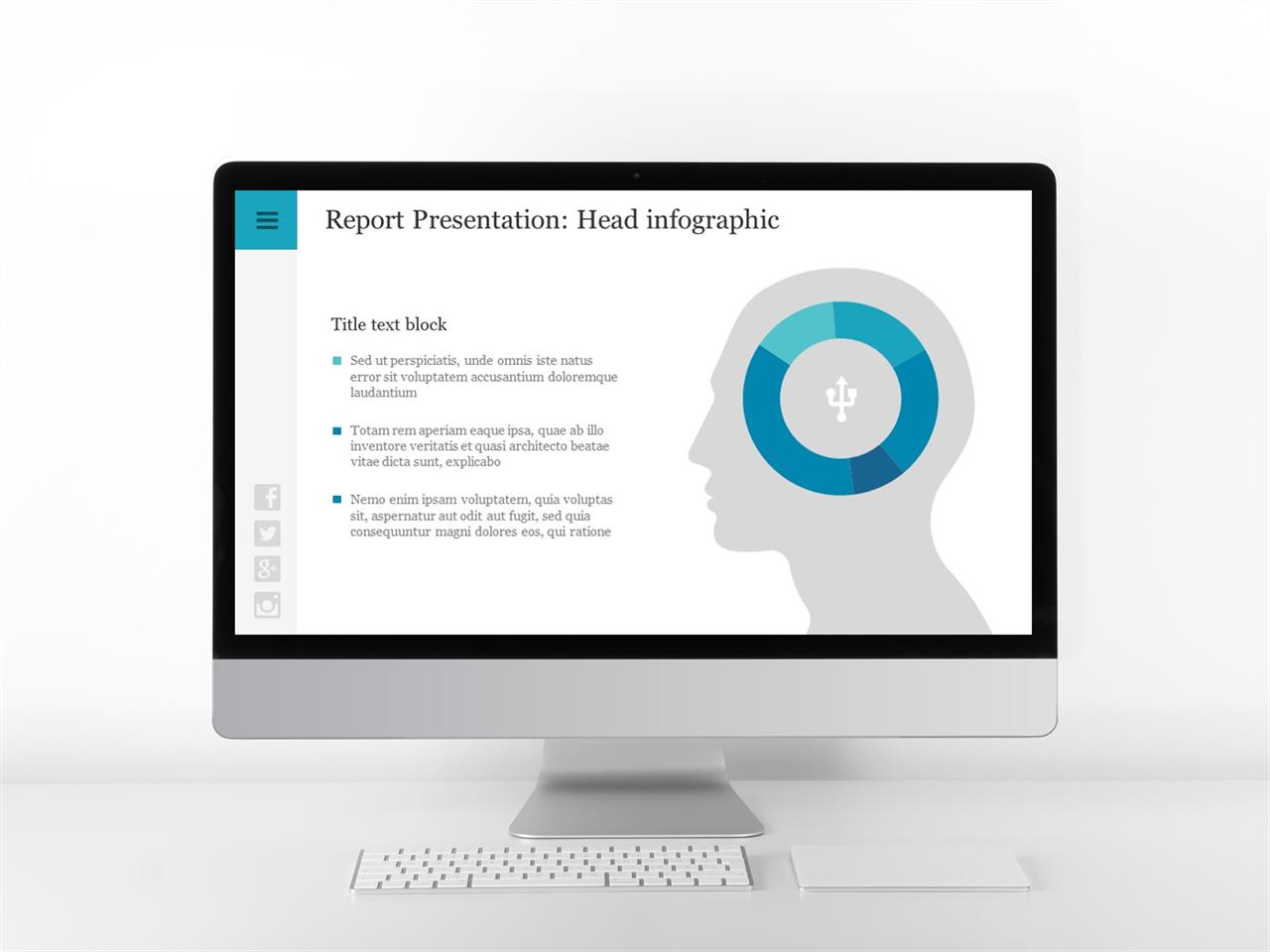 Report Presentation: Head infographic

Title text block

Sed ut perspiciatis, unde omnis iste natus error sit voluptatem accusantium doloremque laudantium

Totam rem aperiam eaque ipsa, quae ab illo inventore veritatis et quasi architecto beatae vitae dicta sunt, explicabo

Nemo enim ipsam voluptatem, quia voluptas sit, aspernatur aut odit aut fugit, sed quia consequuntur magni dolores eos, qui ratione