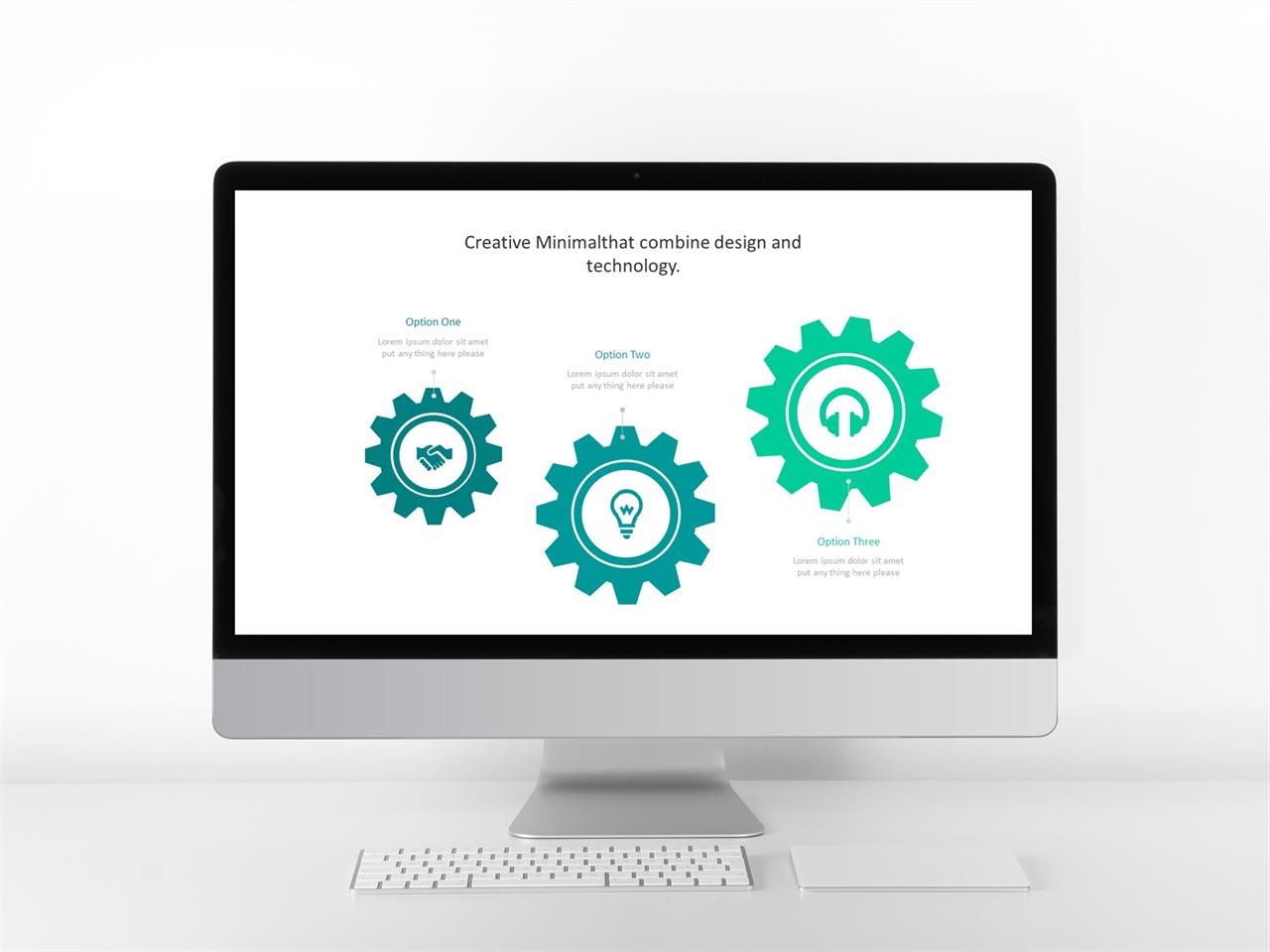 Creative Minimalthat combine design and technology.

Option One

Lorem ipsum dolor sit amet put any thing here please

Option Two

Lorem ipsum dolor sit amet put any thing here please

Option Three

Lorem ipsum dolor sit amet put any thing here please