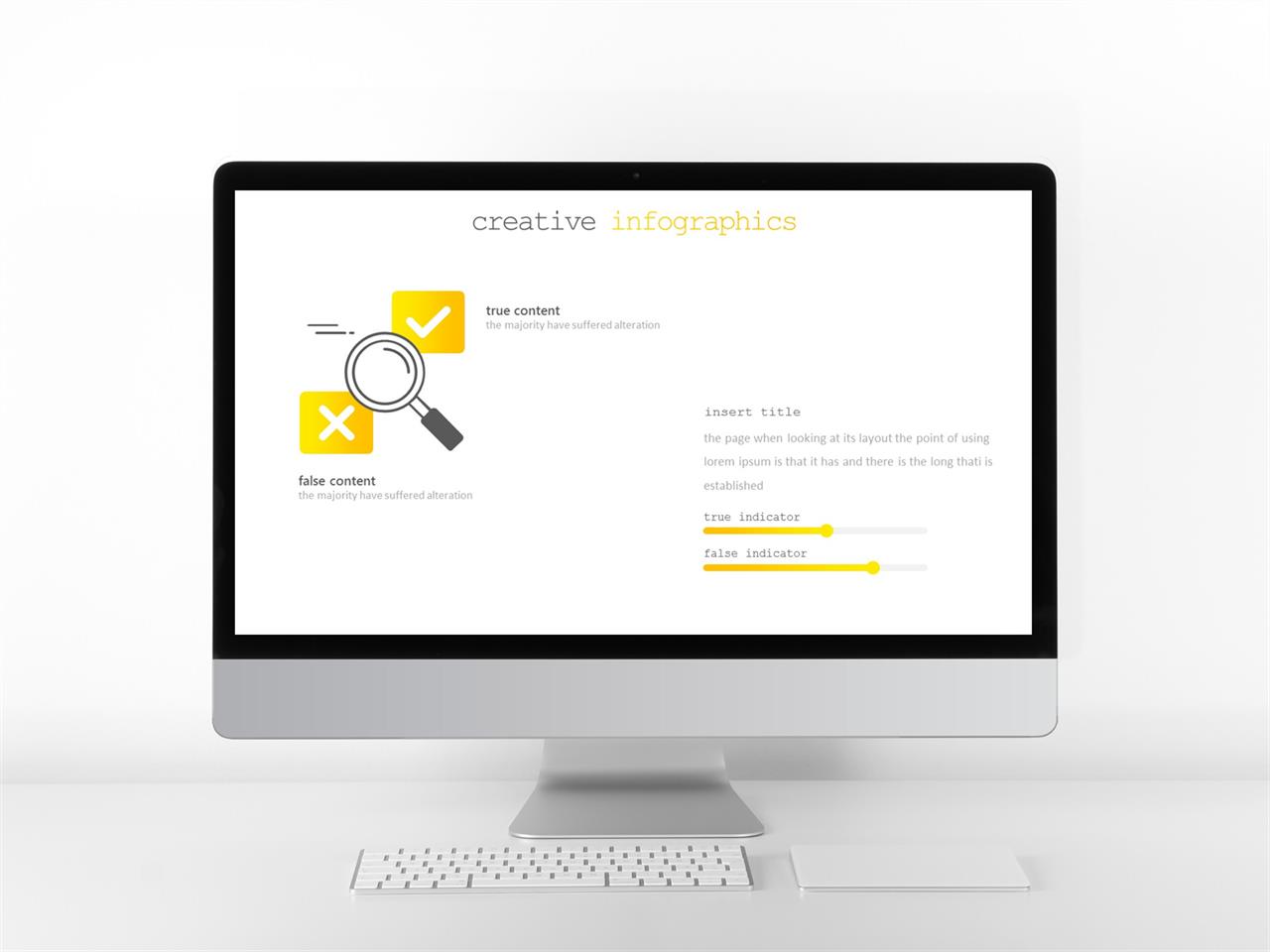 creative infographics

true content
the majority have suffered alteration

false content
the majority have suffered alteration

insert title
the page when looking at its layout the point of using lorem ipsum is that it has and there is the long thati is established

true indicator

false indicator