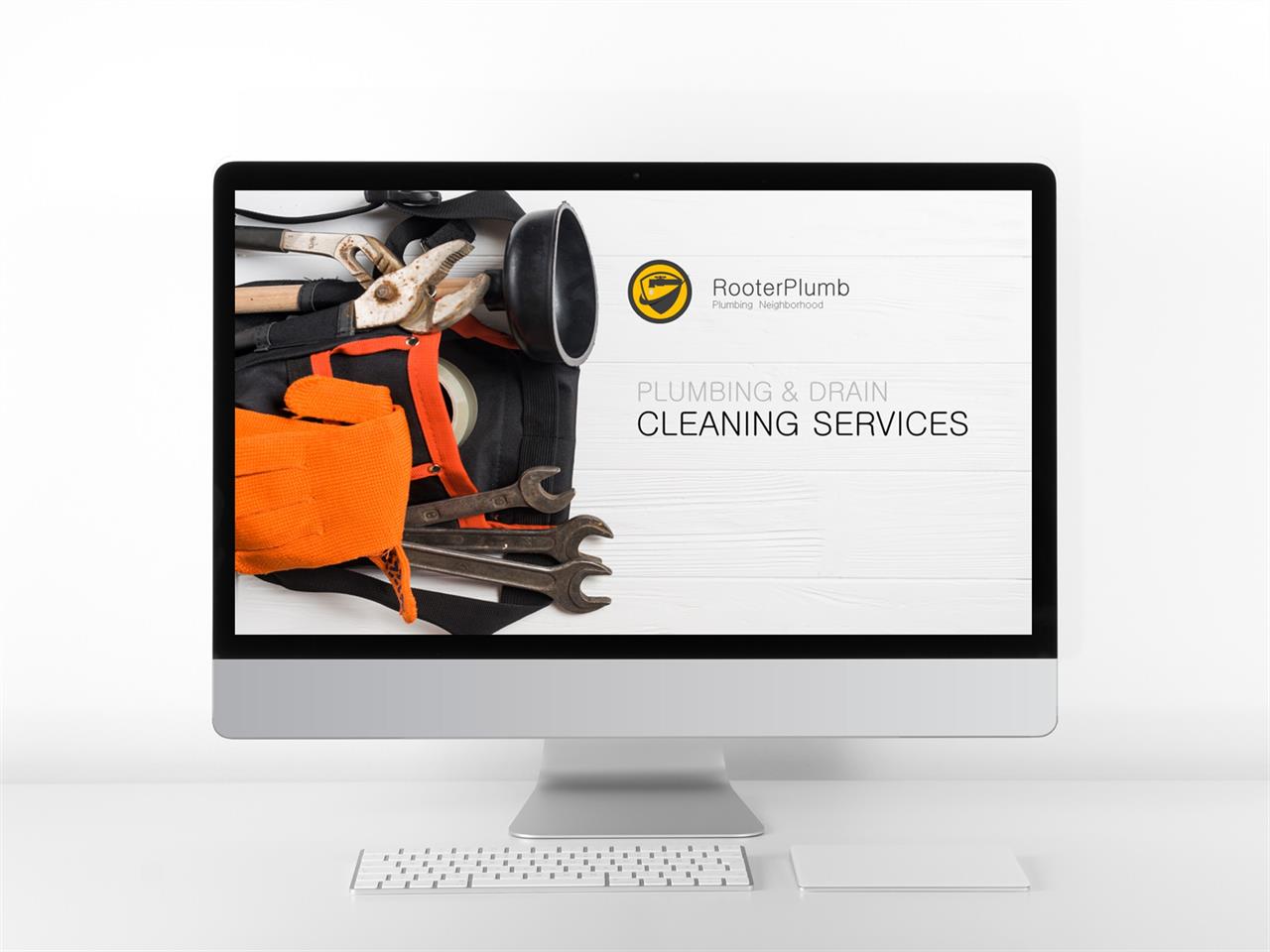 RooterPlumb
Plumbing Neighborhood

PLUMBING & DRAIN
CLEANING SERVICES