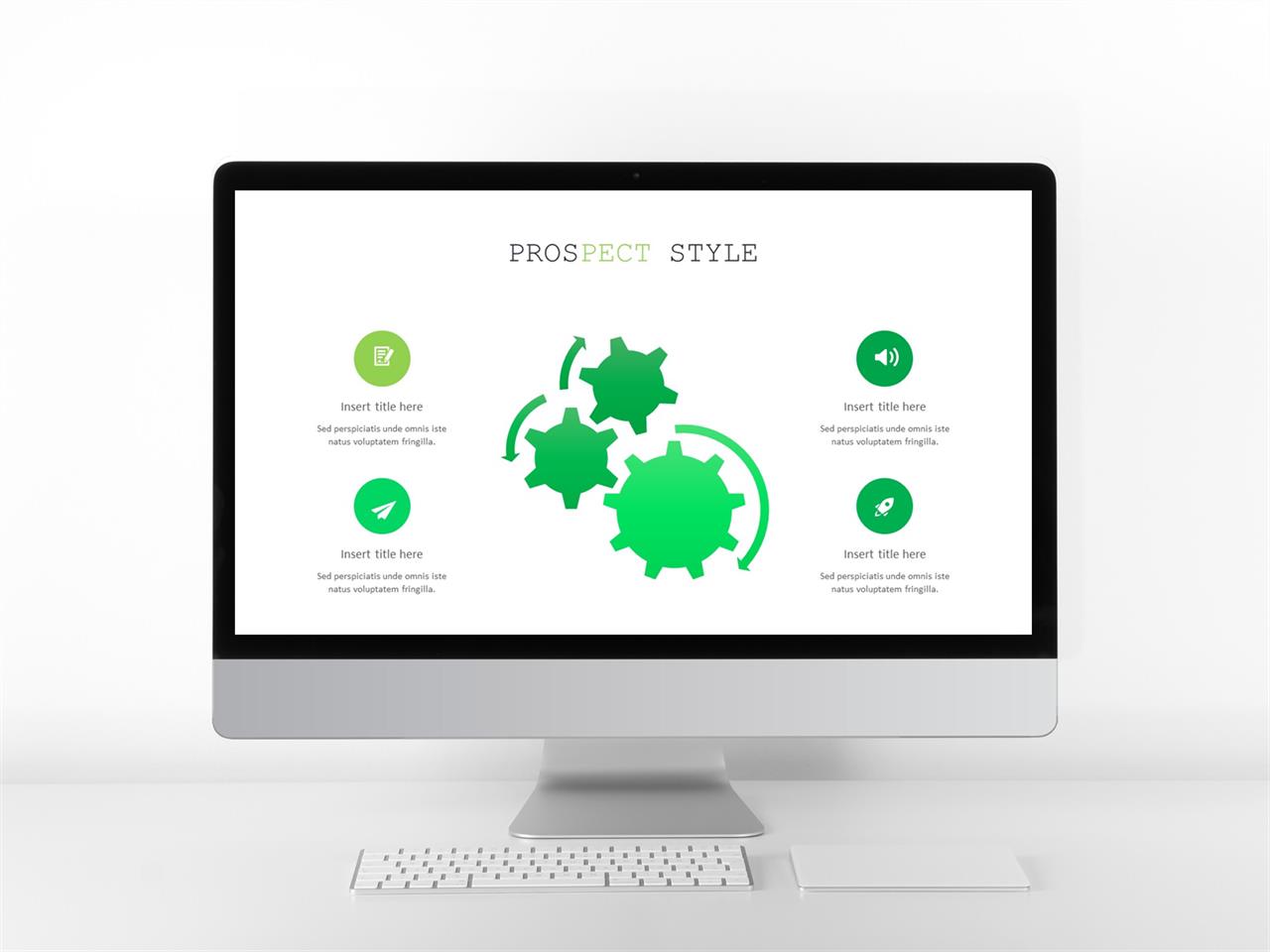 PROSPECT STYLE

Insert title here
Sed perspiciatis unde omnis iste natus voluptatem fringilla.

Insert title here
Sed perspiciatis unde omnis iste natus voluptatem fringilla.

Insert title here
Sed perspiciatis unde omnis iste natus voluptatem fringilla.

Insert title here
Sed perspiciatis unde omnis iste natus voluptatem fringilla.