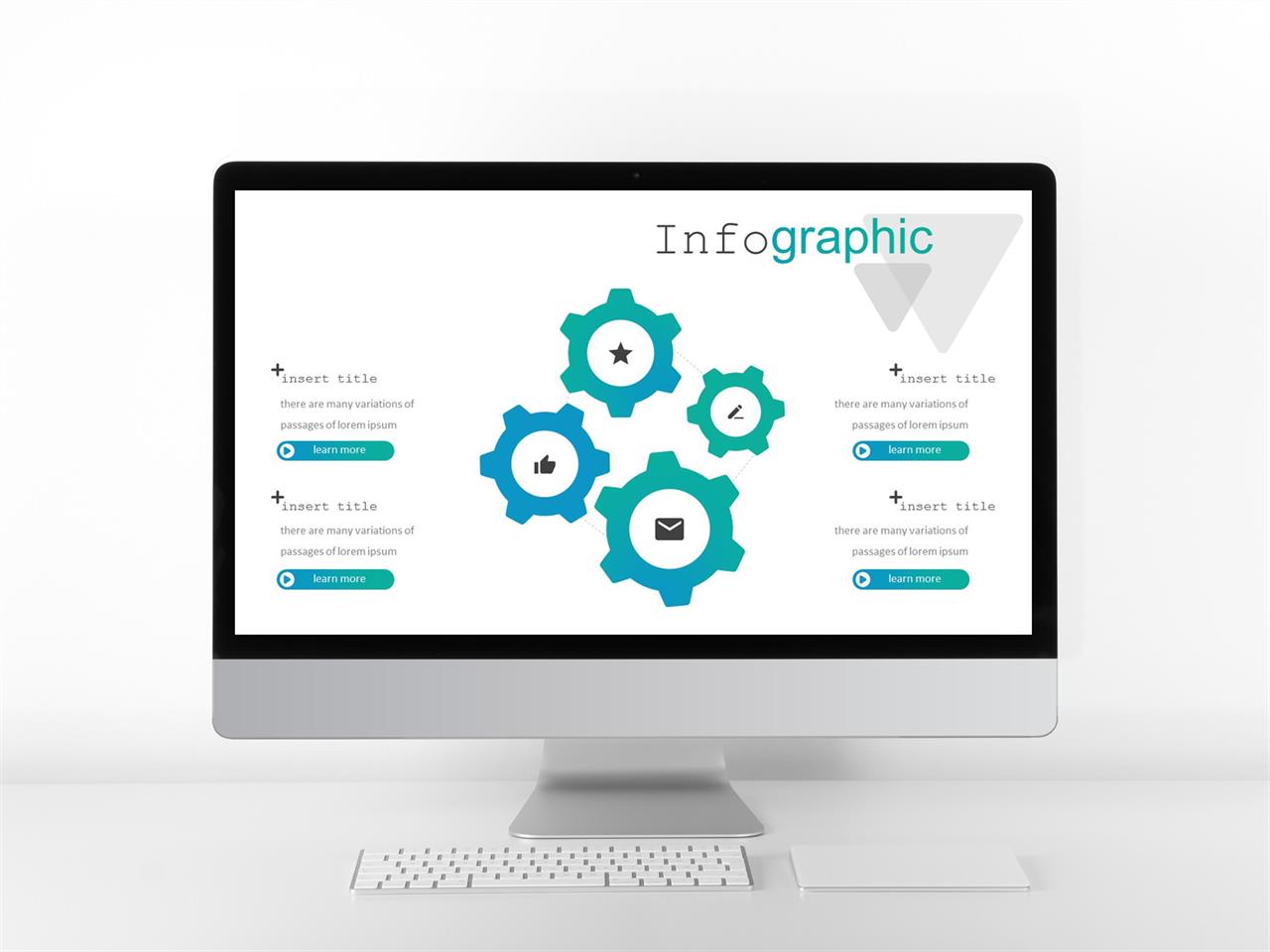 Infographic

+insert title
there are many variations of passages of lorem ipsum
learn more

+insert title
there are many variations of passages of lorem ipsum
learn more

+insert title
there are many variations of passages of lorem ipsum
learn more

+insert title
there are many variations of passages of lorem ipsum
learn more