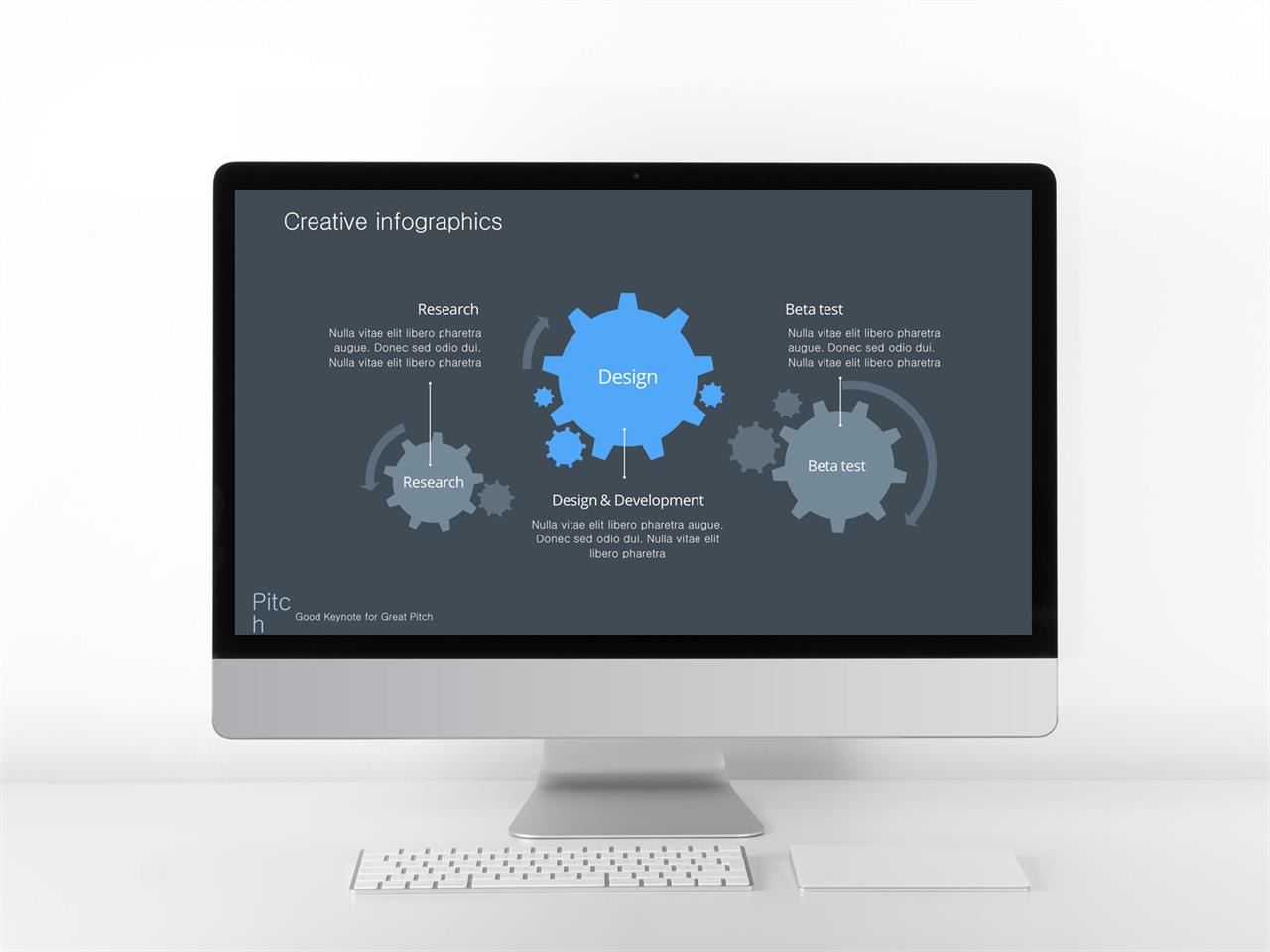 Creative infographics

Research
Nulla vitae elit libero pharetra augue. Donec sed odio dui. Nulla vitae elit libero pharetra

Research

Design

Design & Development
Nulla vitae elit libero pharetra augue. Donec sed odio dui. Nulla vitae elit libero pharetra

Beta test
Nulla vitae elit libero pharetra augue. Donec sed odio dui. Nulla vitae elit libero pharetra

Beta test

Pitc
h
Good Keynote for Great Pitch