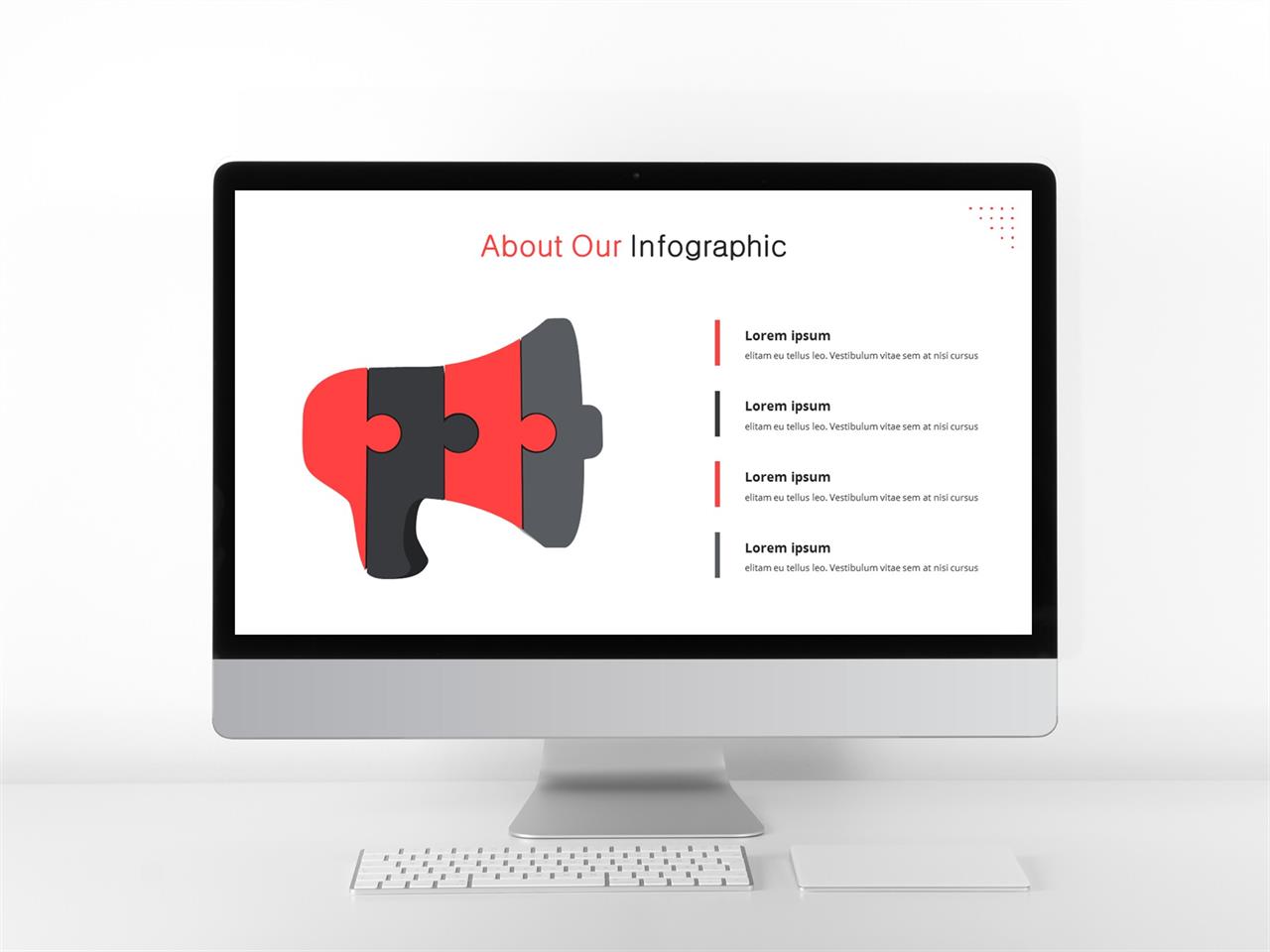 About Our Infographic

Lorem ipsum
elitam eu tellus leo. Vestibulum vitae sem at nisi cursus

Lorem ipsum
elitam eu tellus leo. Vestibulum vitae sem at nisi cursus

Lorem ipsum
elitam eu tellus leo. Vestibulum vitae sem at nisi cursus

Lorem ipsum
elitam eu tellus leo. Vestibulum vitae sem at nisi cursus