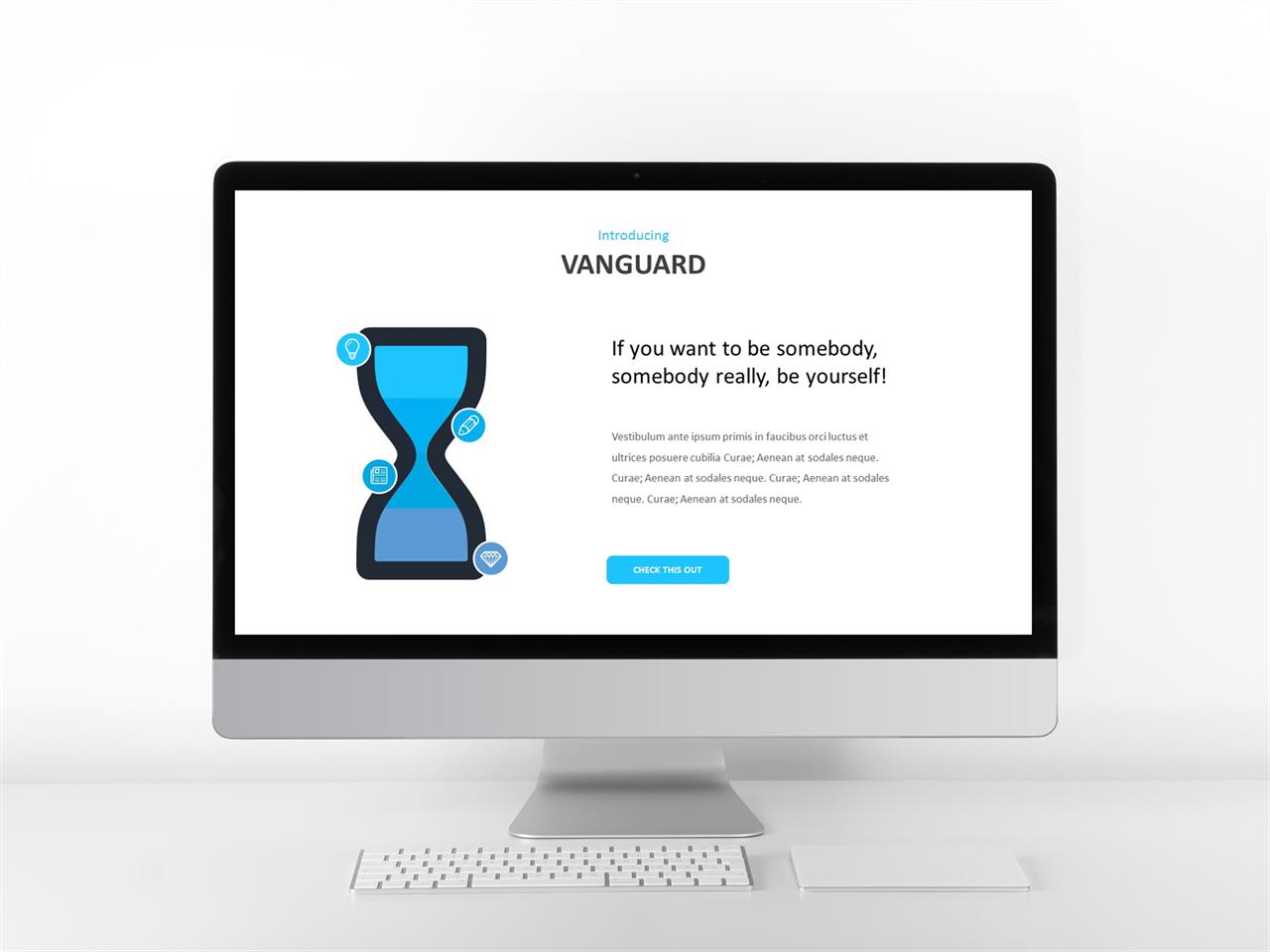 Introducing

VANGUARD

If you want to be somebody, somebody really, be yourself!

Vestibulum ante ipsum primis in faucibus orci luctus et ultrices posuere cubilia Curae; Aenean at sodales neque. Curae; Aenean at sodales neque. Curae; Aenean at sodales neque. Curae; Aenean at sodales neque.

CHECK THIS OUT