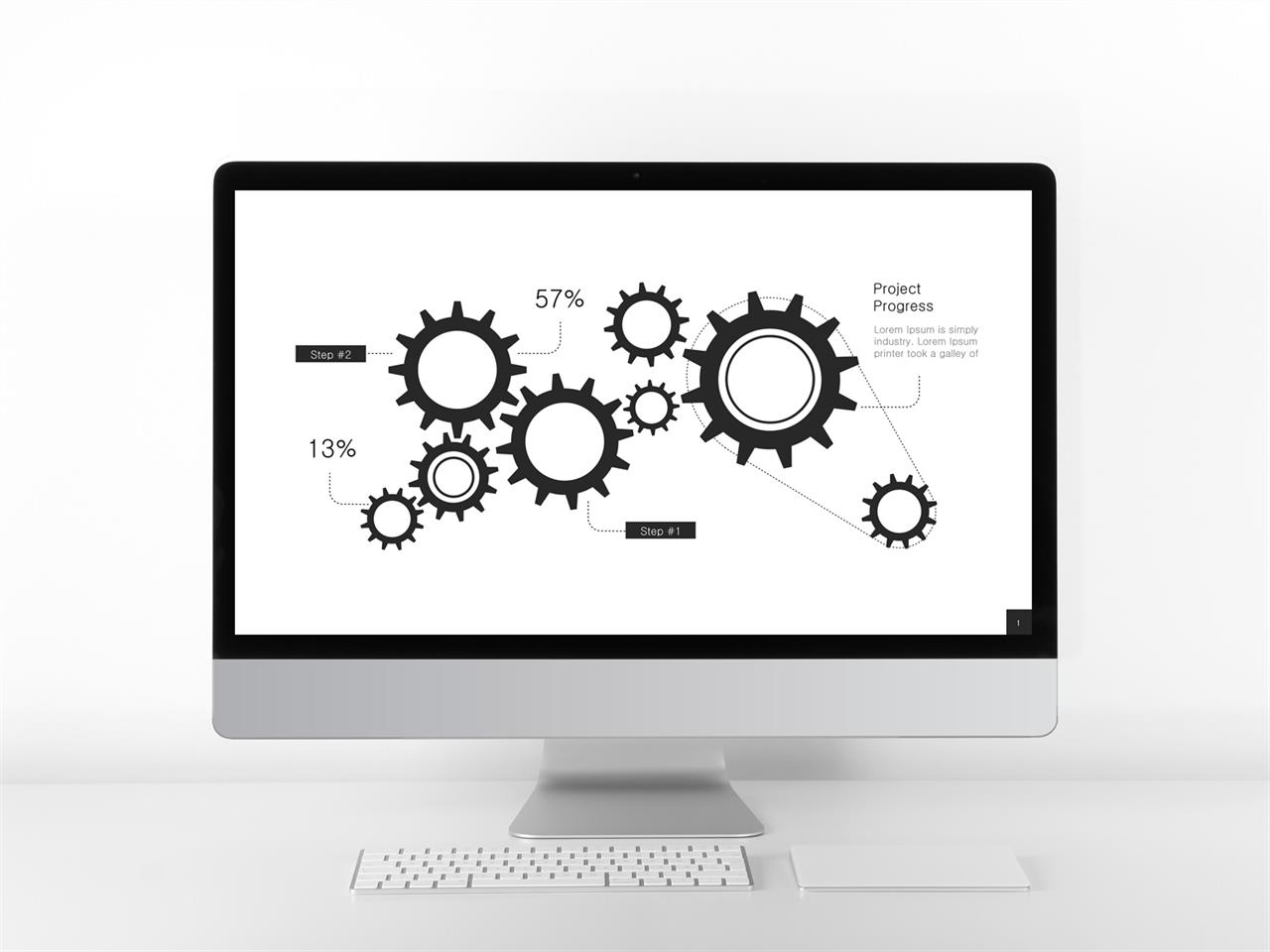 57%

Step #2

13%

Step #1

Project Progress

Lorem Ipsum is simply industry. Lorem Ipsum printer took a galley of

1