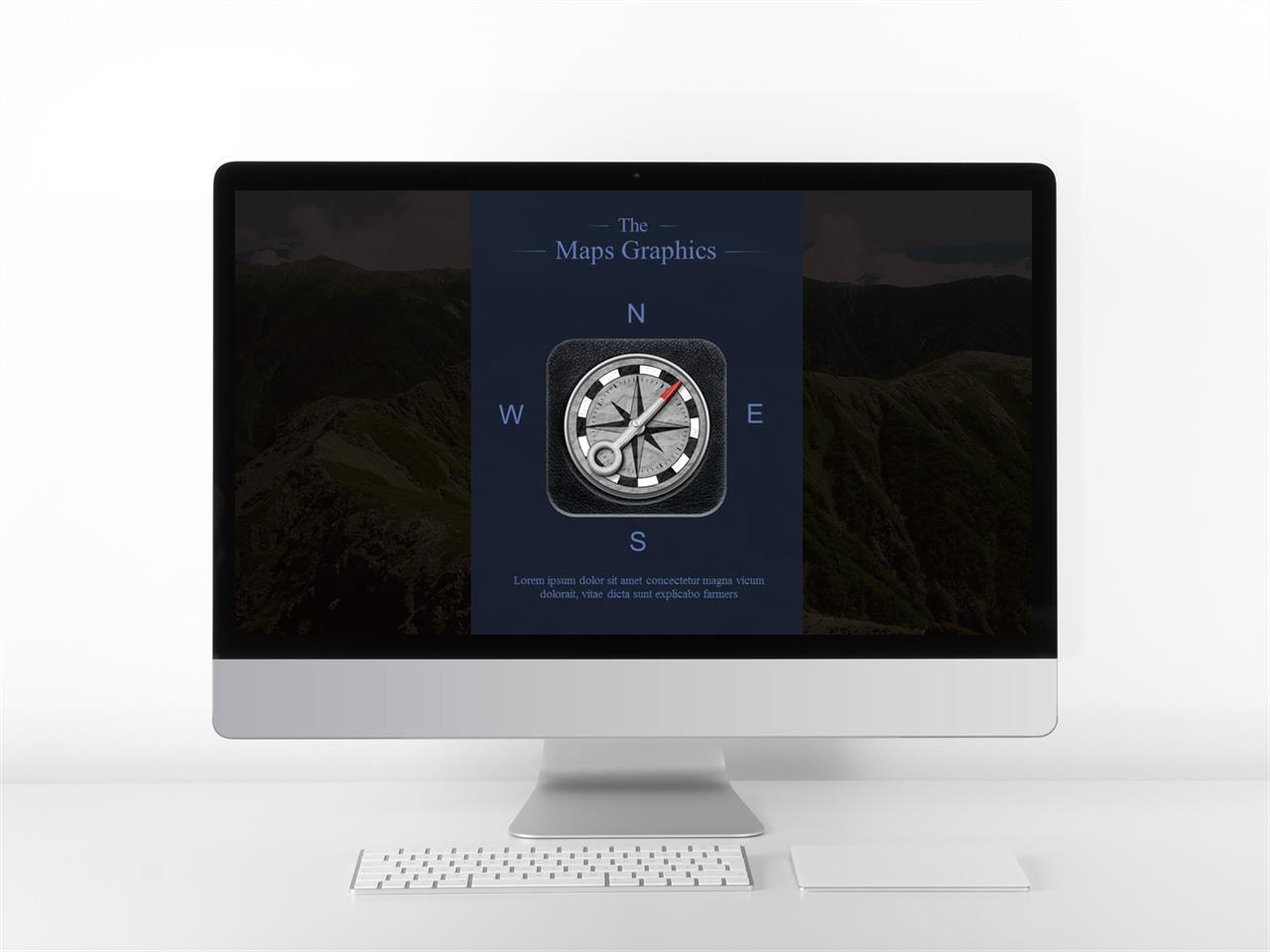 The
Maps Graphics

N

W

E

S

Lorem ipsum dolor sit amet concectetur magna vicum dolorait, vitae dicta sunt explicabo farmers