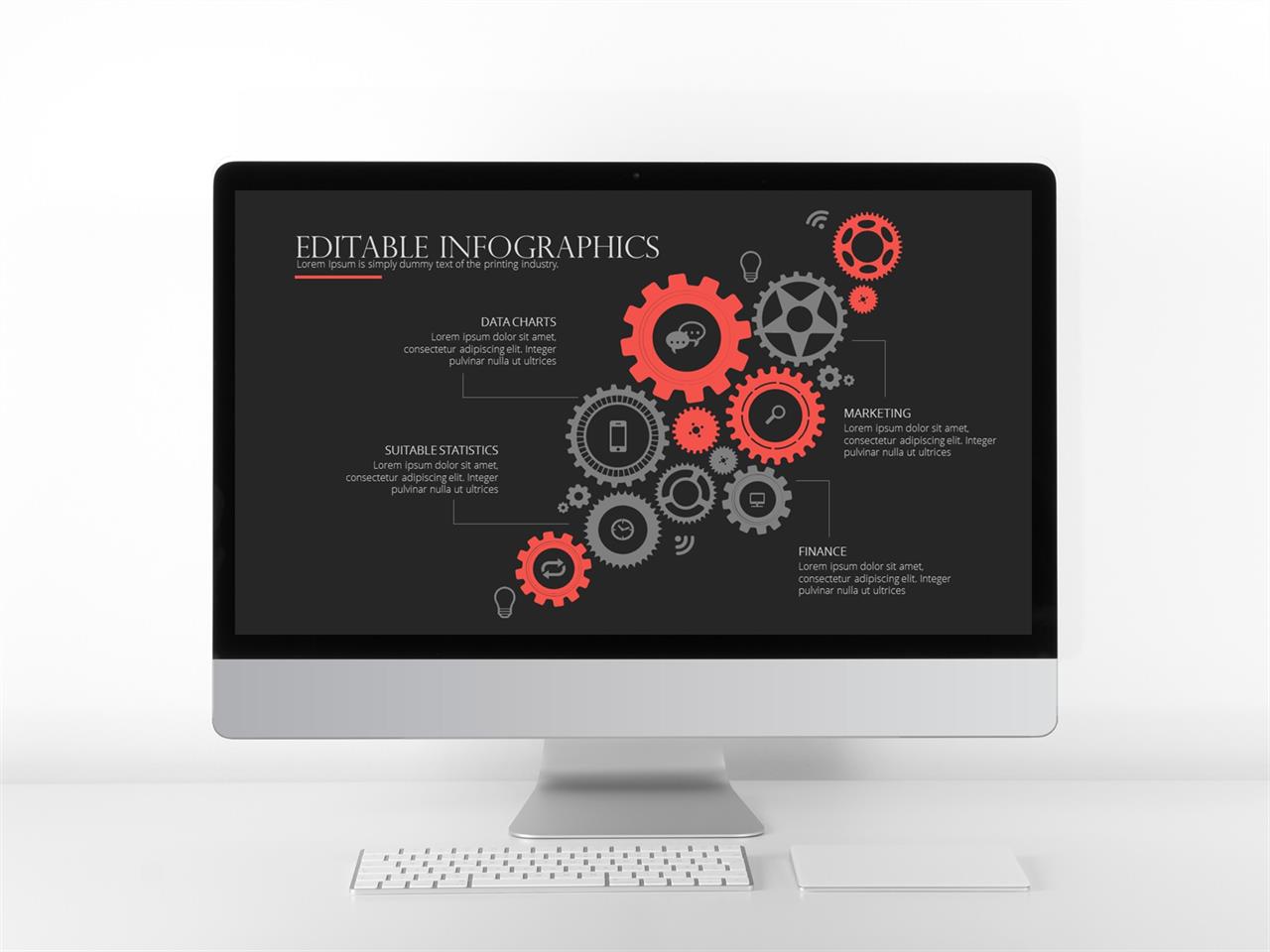 EDITABLE INFOGRAPHICS
Lorem Ipsum is simply dummy text of the printing industry.

DATA CHARTS
Lorem ipsum dolor sit amet, consectetur adipiscing elit. Integer pulvinar nulla ut ultrices

SUITABLE STATISTICS
Lorem ipsum dolor sit amet, consectetur adipiscing elit. Integer pulvinar nulla ut ultrices

MARKETING
Lorem ipsum dolor sit amet, consectetur adipiscing elit. Integer pulvinar nulla ut ultrices

FINANCE
Lorem ipsum dolor sit amet, consectetur adipiscing elit. Integer pulvinar nulla ut ultrices