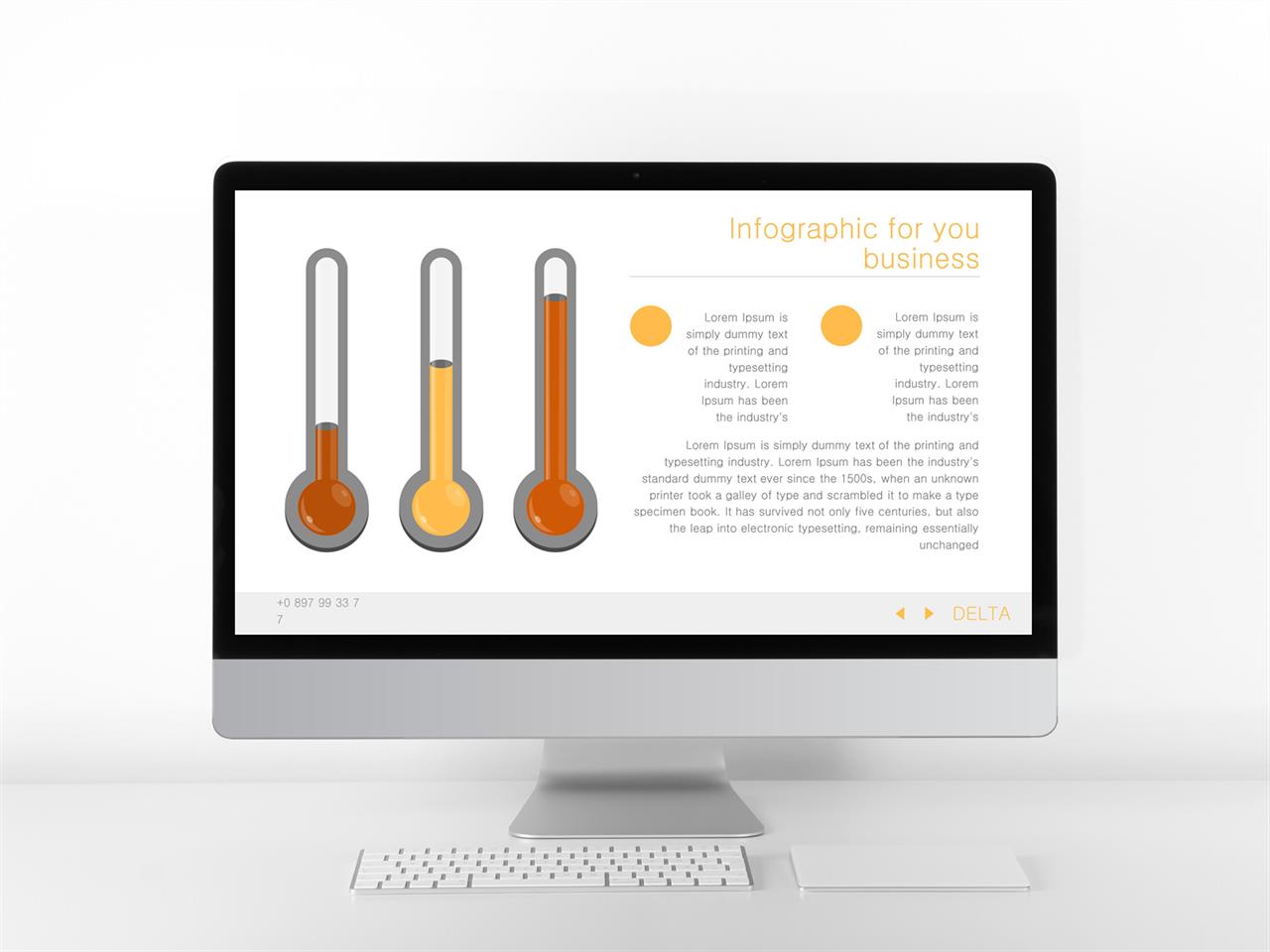 Infographic for you business

Lorem Ipsum is simply dummy text of the printing and typesetting industry. Lorem Ipsum has been the industry's

Lorem Ipsum is simply dummy text of the printing and typesetting industry. Lorem Ipsum has been the industry's

Lorem Ipsum is simply dummy text of the printing and typesetting industry. Lorem Ipsum has been the industry's standard dummy text ever since the 1500s, when an unknown printer took a galley of type and scrambled it to make a type specimen book. It has survived not only five centuries, but also the leap into electronic typesetting, remaining essentially unchanged

+0 897 99 33 7 7

DELTA