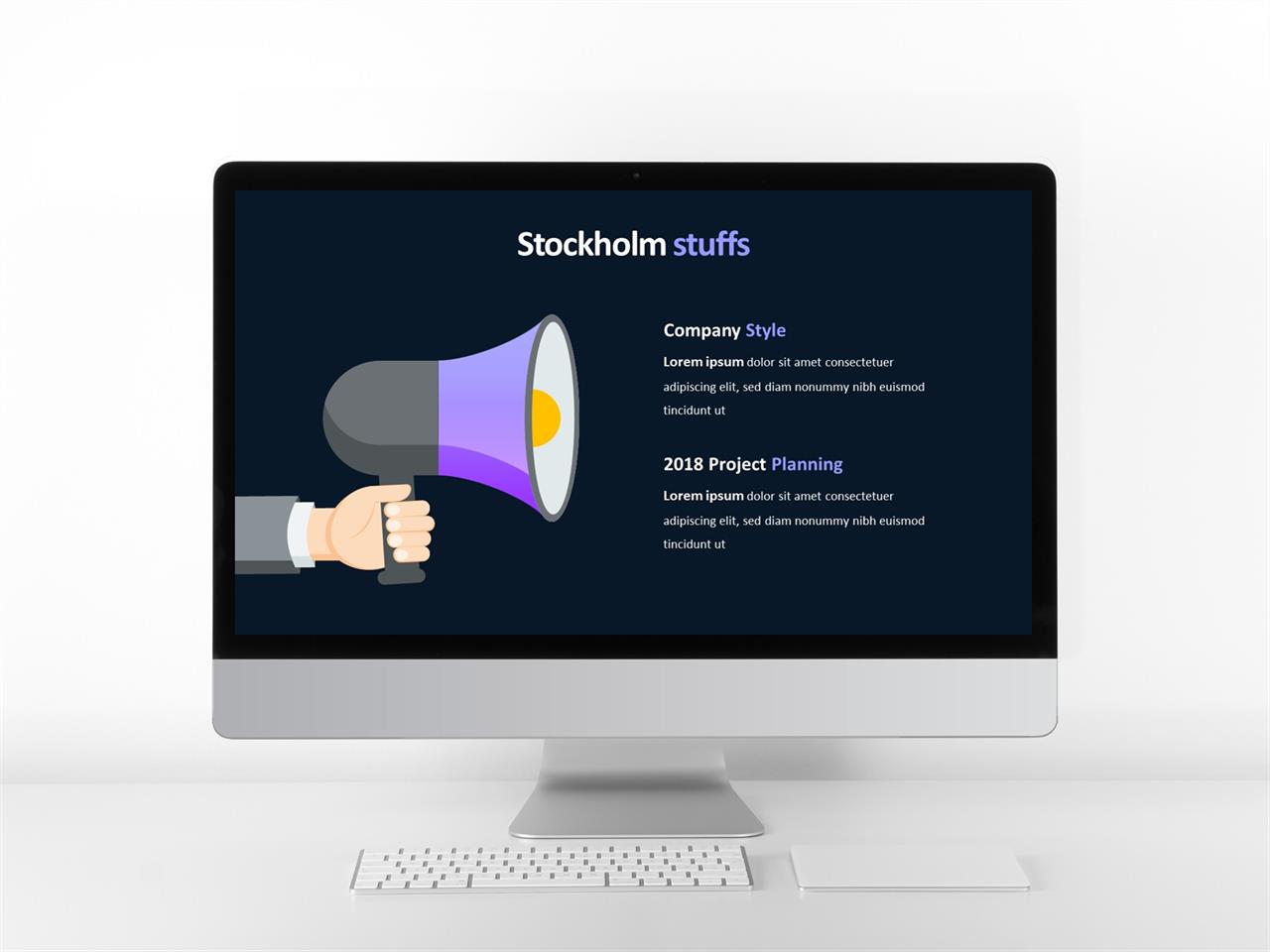 Stockholm stuffs

Company Style

Lorem ipsum dolor sit amet consectetuer adipiscing elit, sed diam nonummy nibh euismod tincidunt ut

2018 Project Planning

Lorem ipsum dolor sit amet consectetuer adipiscing elit, sed diam nonummy nibh euismod tincidunt ut