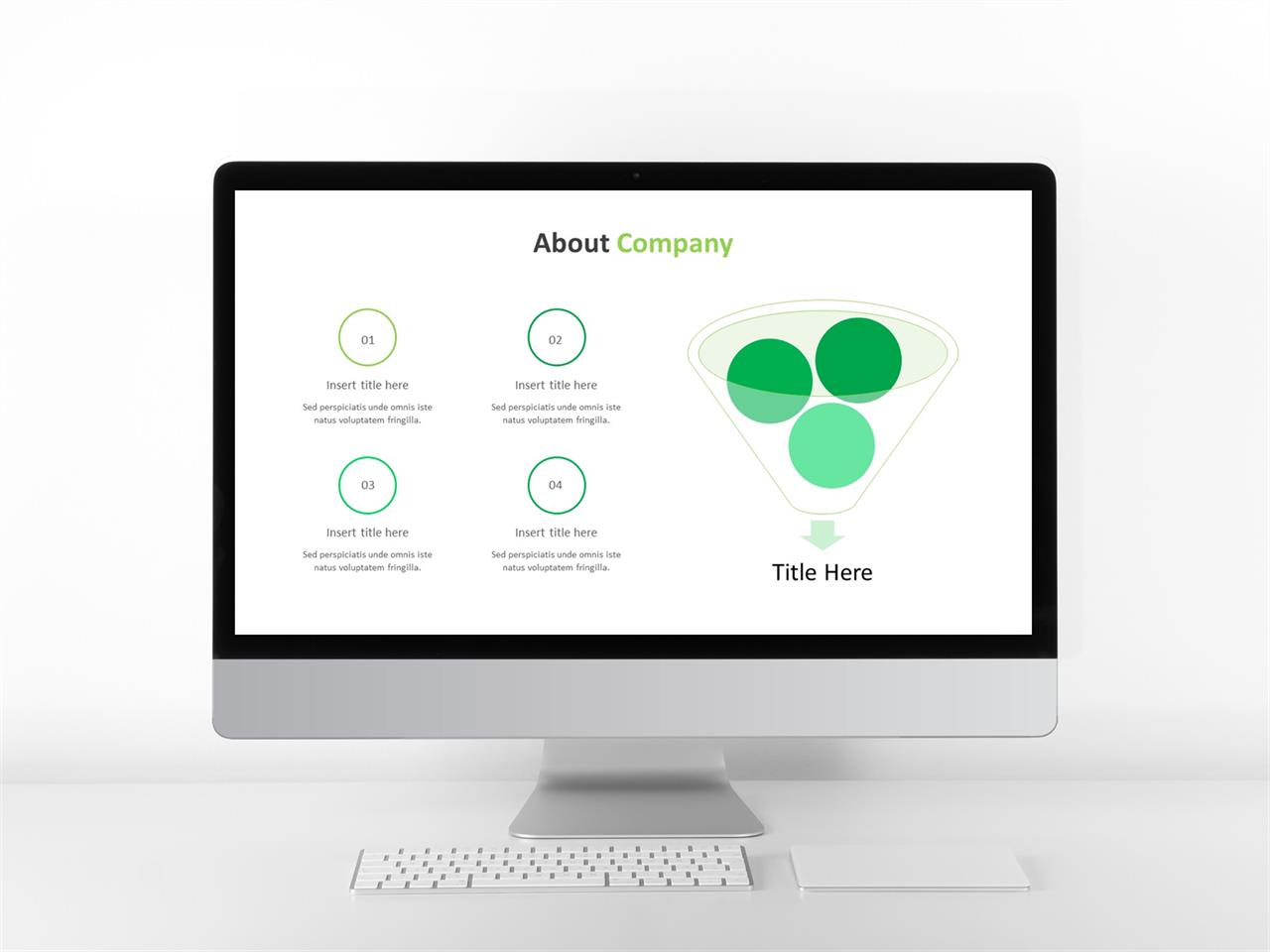 About Company

01

Insert title here

Sed perspiciatis unde omnis iste natus voluptatem fringilla.

02

Insert title here

Sed perspiciatis unde omnis iste natus voluptatem fringilla.

03

Insert title here

Sed perspiciatis unde omnis iste natus voluptatem fringilla.

04

Insert title here

Sed perspiciatis unde omnis iste natus voluptatem fringilla.

Title Here