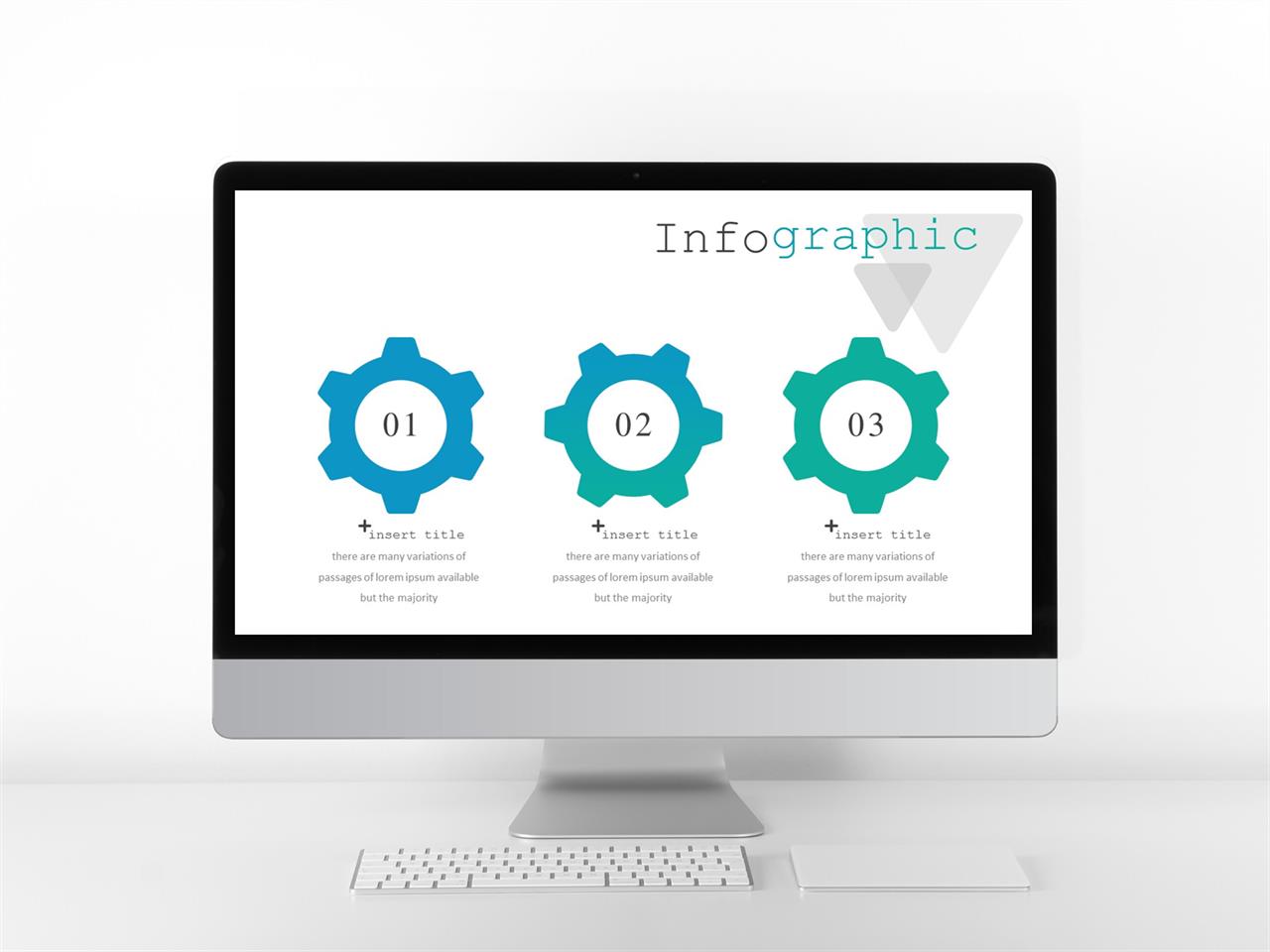 Infographic

01

+insert title
there are many variations of passages of lorem ipsum available but the majority

02

+insert title
there are many variations of passages of lorem ipsum available but the majority

03

+insert title
there are many variations of passages of lorem ipsum available but the majority