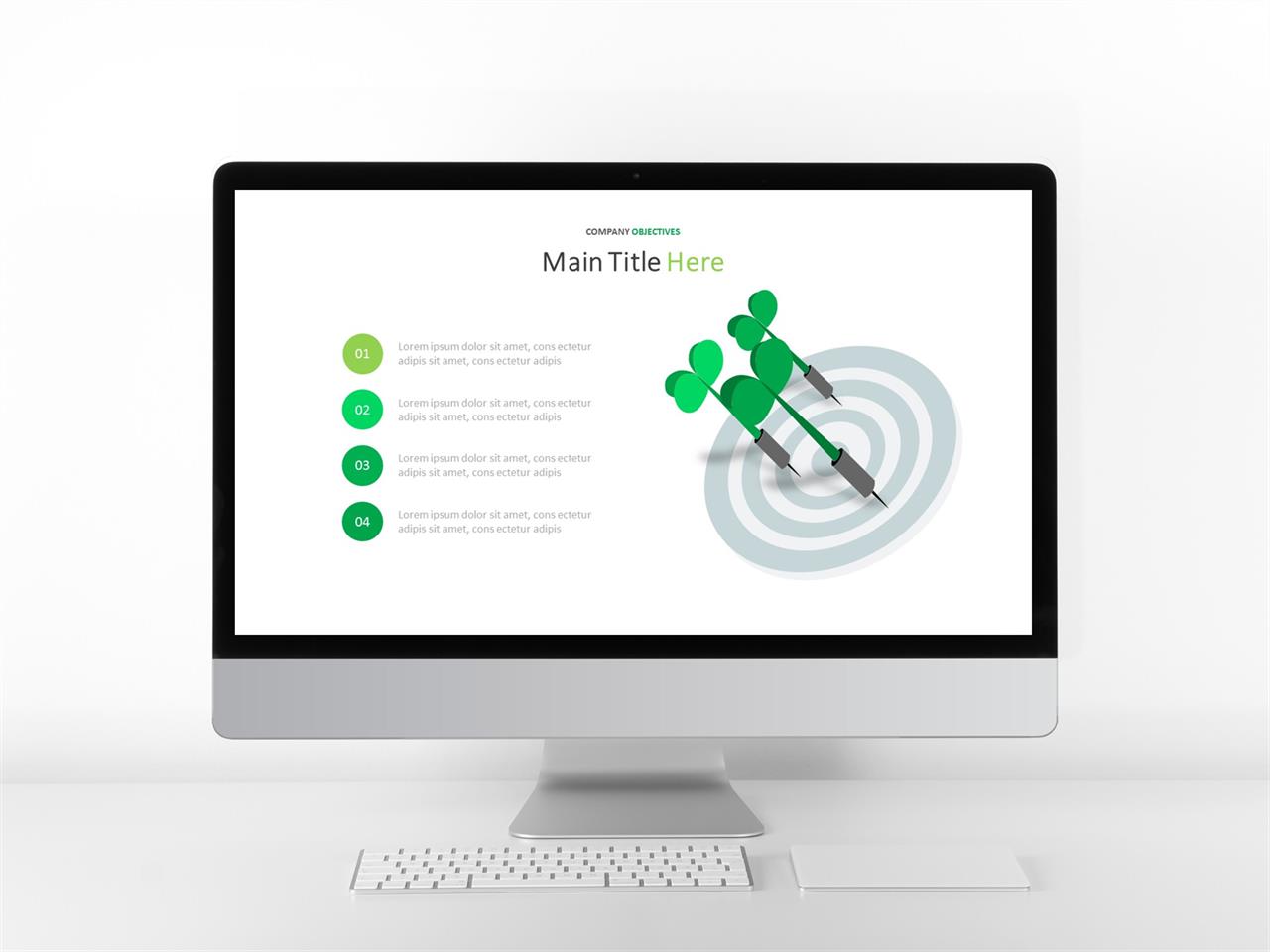 COMPANY OBJECTIVES

Main Title Here

01
Lorem ipsum dolor sit amet, cons ectetur adipis sit amet, cons ectetur adipis

02
Lorem ipsum dolor sit amet, cons ectetur adipis sit amet, cons ectetur adipis

03
Lorem ipsum dolor sit amet, cons ectetur adipis sit amet, cons ectetur adipis

04
Lorem ipsum dolor sit amet, cons ectetur adipis sit amet, cons ectetur adipis