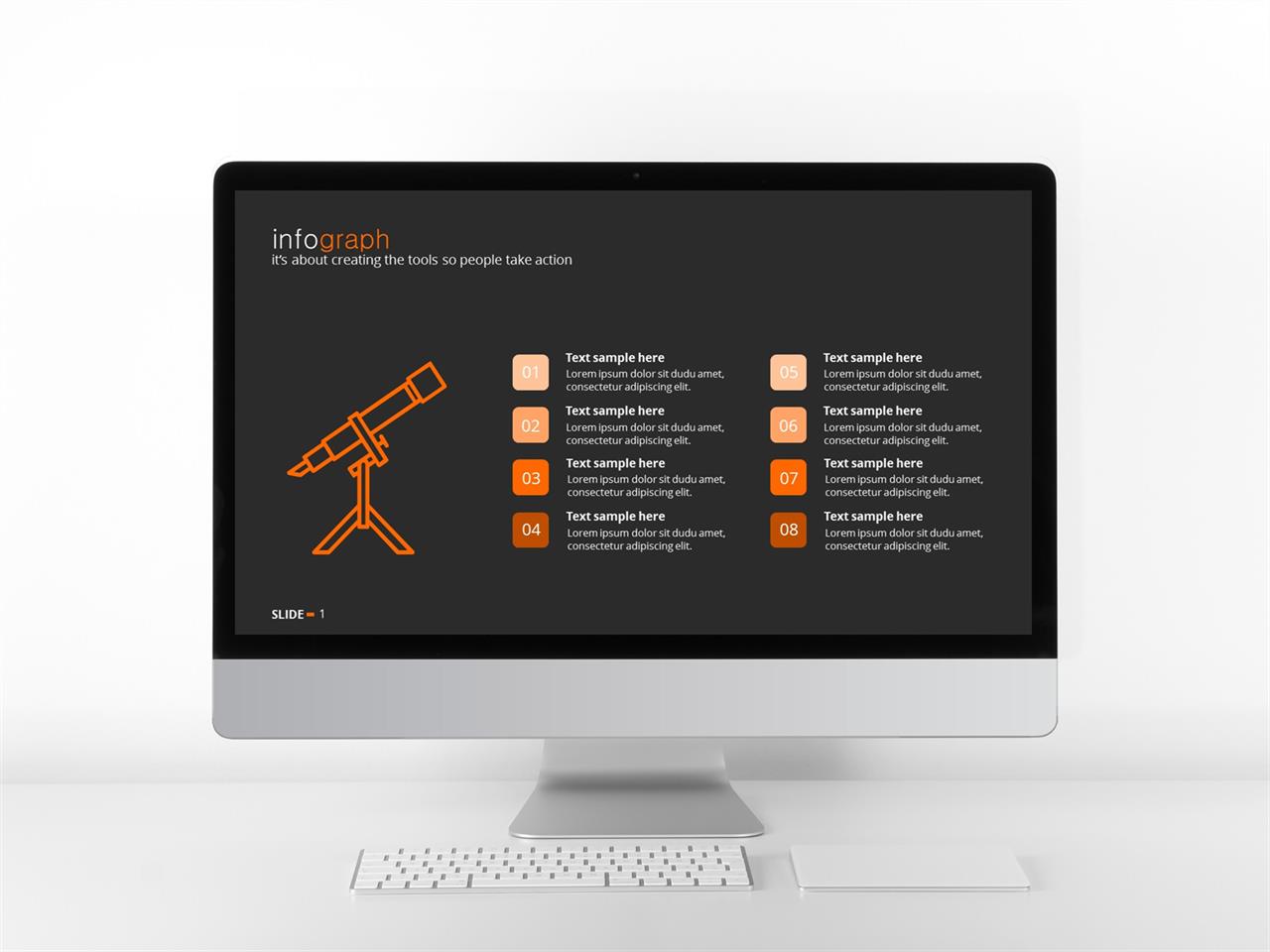 infograph
it's about creating the tools so people take action

01 Text sample here
Lorem ipsum dolor sit dudu amet, consectetur adipiscing elit.

02 Text sample here
Lorem ipsum dolor sit dudu amet, consectetur adipiscing elit.

03 Text sample here
Lorem ipsum dolor sit dudu amet, consectetur adipiscing elit.

04 Text sample here
Lorem ipsum dolor sit dudu amet, consectetur adipiscing elit.

05 Text sample here
Lorem ipsum dolor sit dudu amet, consectetur adipiscing elit.

06 Text sample here
Lorem ipsum dolor sit dudu amet, consectetur adipiscing elit.

07 Text sample here
Lorem ipsum dolor sit dudu amet, consectetur adipiscing elit.

08 Text sample here
Lorem ipsum dolor sit dudu amet, consectetur adipiscing elit.

SLIDE 1