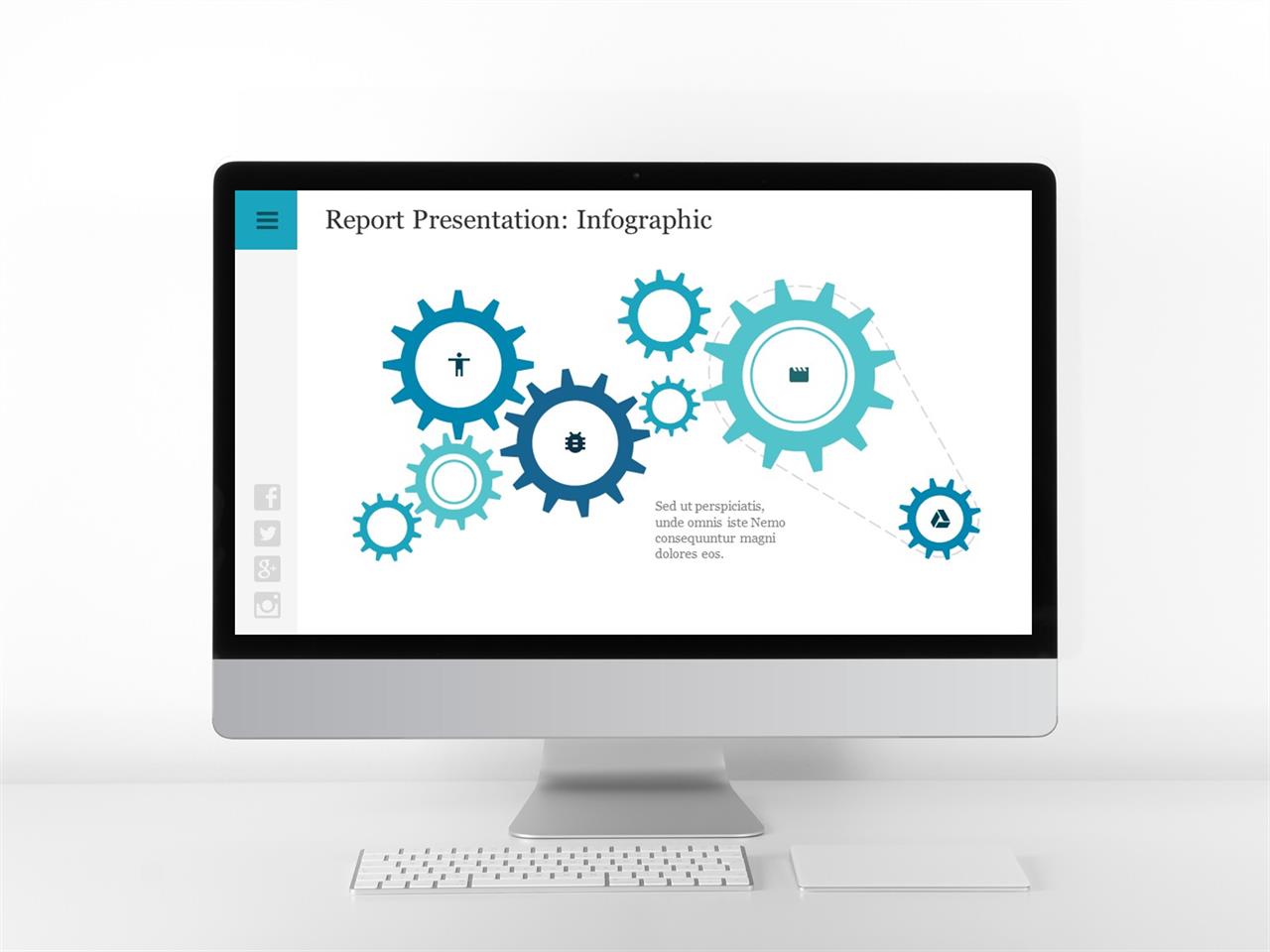 Report Presentation: Infographic

Sed ut perspiciatis, unde omnis iste Nemo consequuntur magni dolores eos.