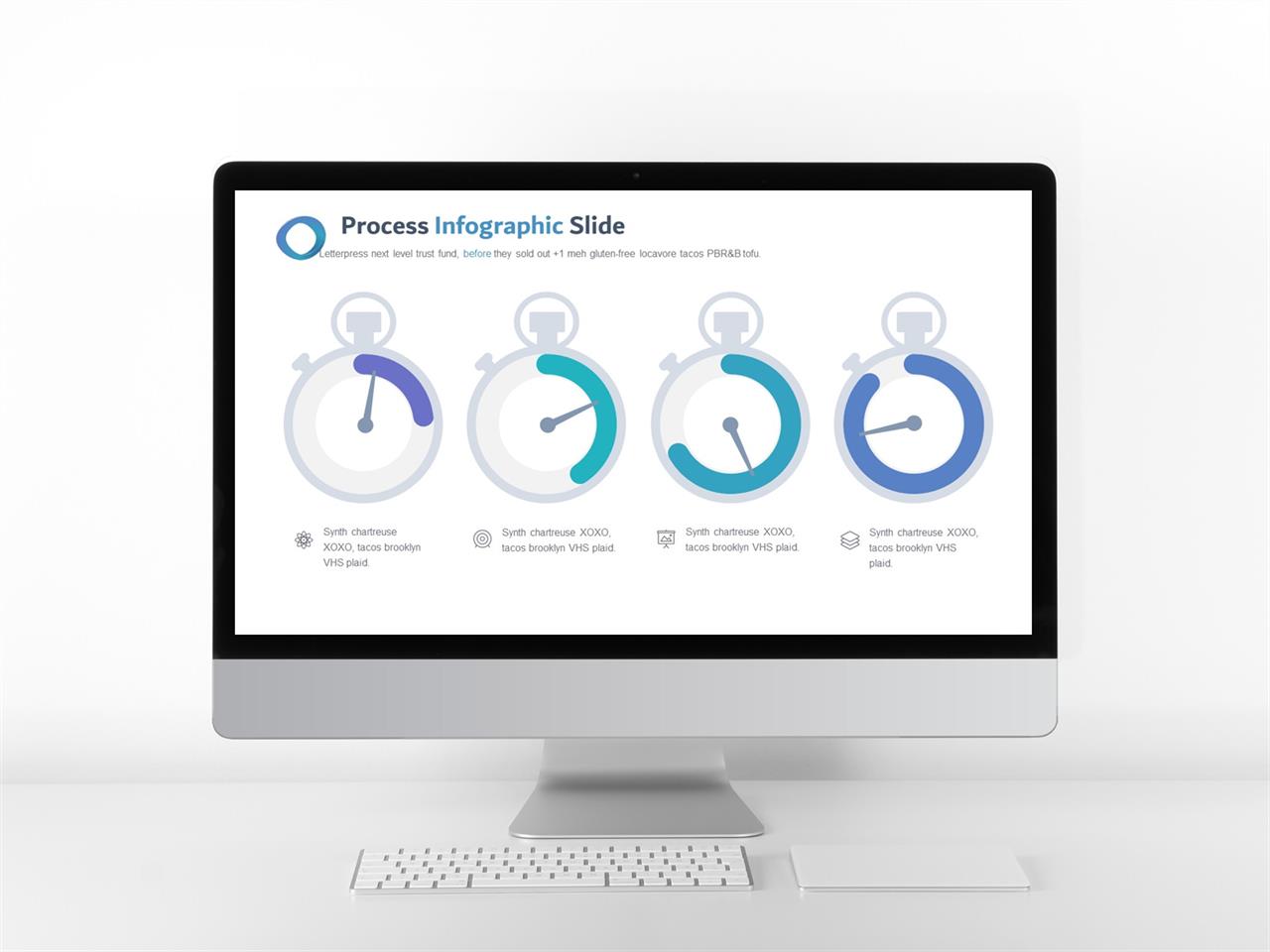 Process Infographic Slide

Letterpress next level trust fund, before they sold out +1 meh gluten-free locavore tacos PBR&B tofu.

Synth chartreuse XOXO, tacos brooklyn VHS plaid.

Synth chartreuse XOXO, tacos brooklyn VHS plaid.

Synth chartreuse XOXO, tacos brooklyn VHS plaid.

Synth chartreuse XOXO, tacos brooklyn VHS plaid.