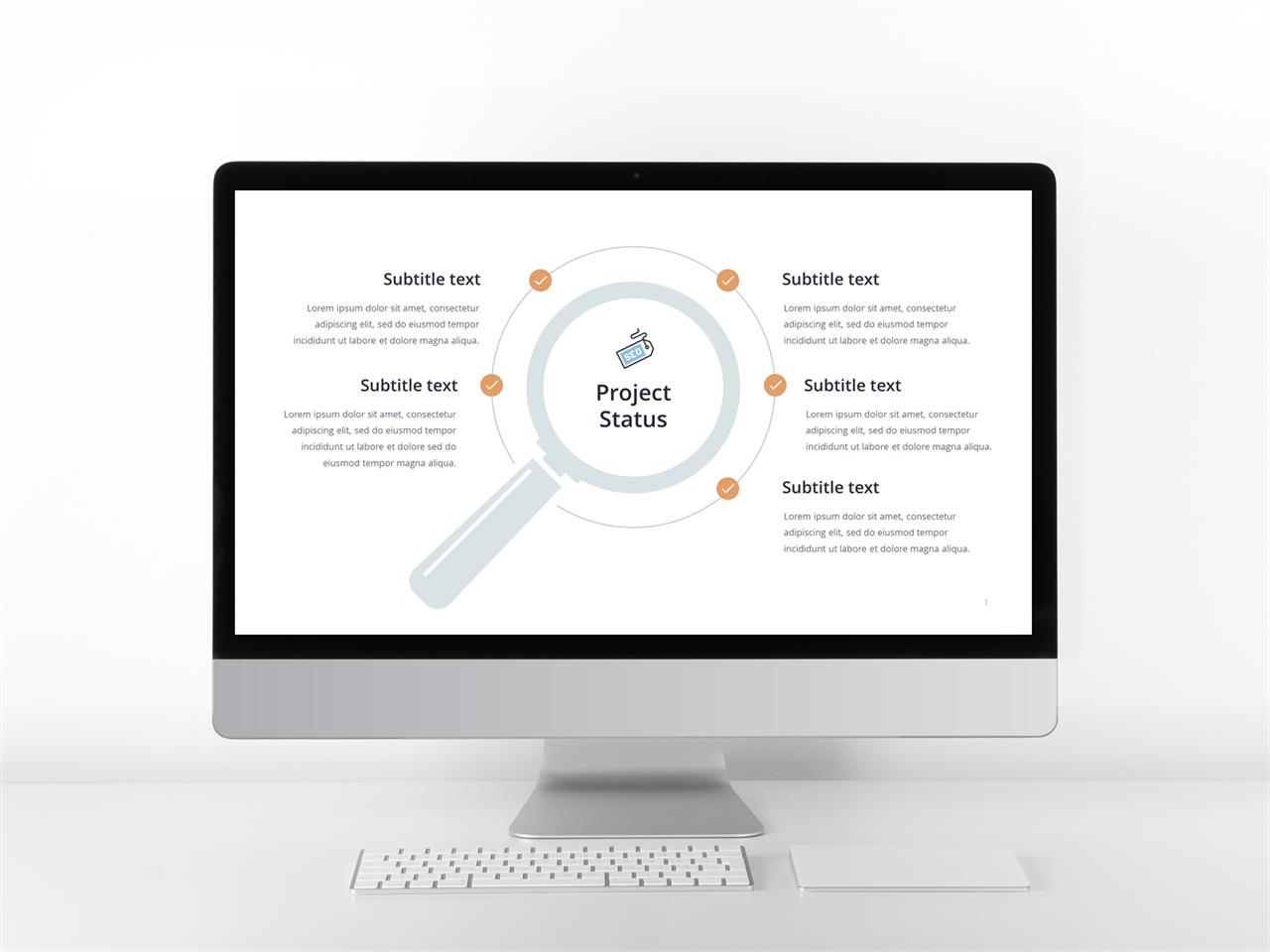 Subtitle text

Lorem ipsum dolor sit amet, consectetur adipiscing elit, sed do eiusmod tempor incididunt ut labore et dolore magna aliqua.

Subtitle text

Lorem ipsum dolor sit amet, consectetur adipiscing elit, sed do eiusmod tempor incididunt ut labore et dolore sed do eiusmod tempor magna aliqua.

SEO

Project Status

Subtitle text

Lorem ipsum dolor sit amet, consectetur adipiscing elit, sed do eiusmod tempor incididunt ut labore et dolore magna aliqua.

Subtitle text

Lorem ipsum dolor sit amet, consectetur adipiscing elit, sed do eiusmod tempor incididunt ut labore et dolore magna aliqua.

Subtitle text

Lorem ipsum dolor sit amet, consectetur adipiscing elit, sed do eiusmod tempor incididunt ut labore et dolore magna aliqua.

1