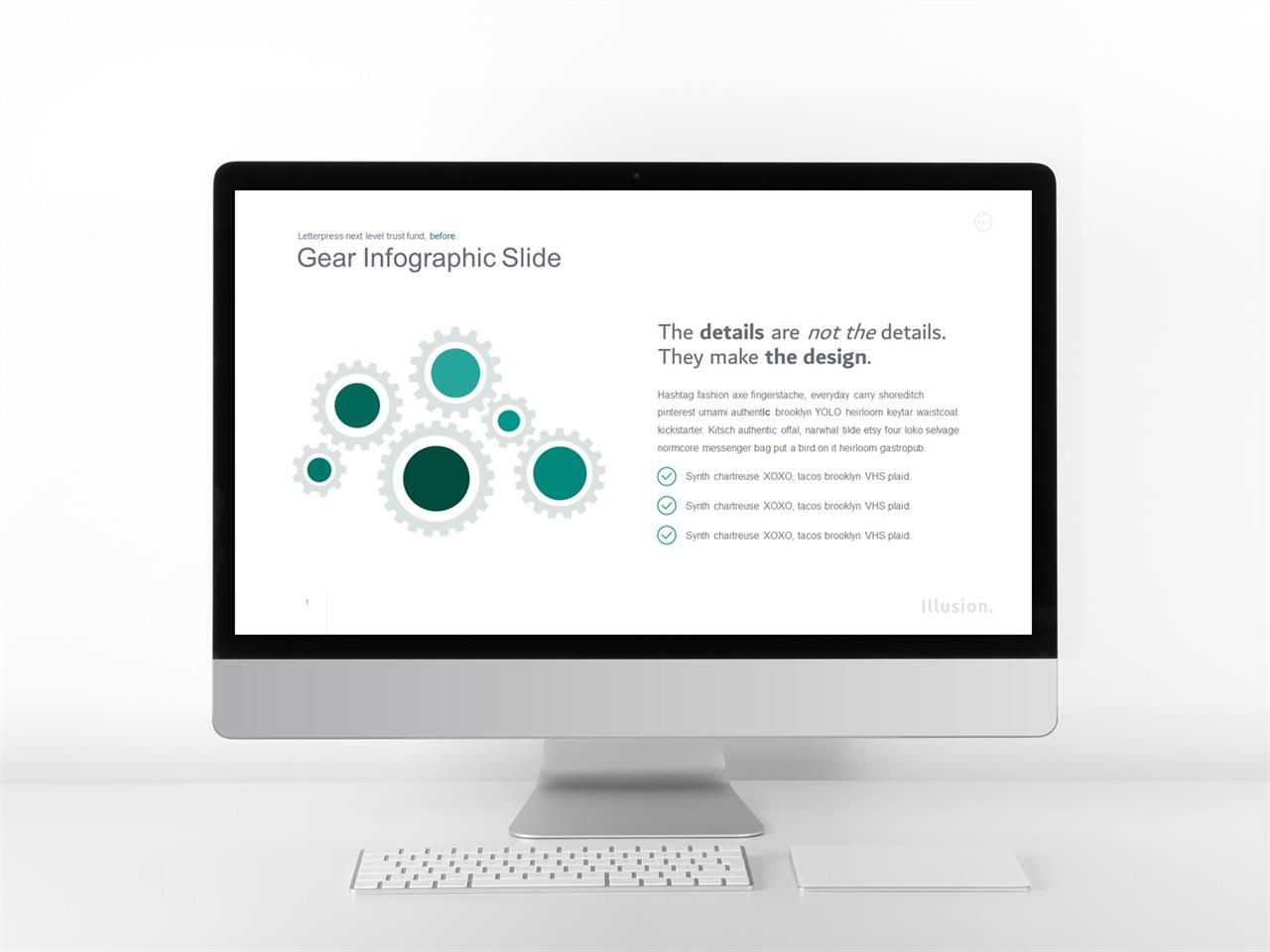 Letterpress next level trust fund, before.
Gear Infographic Slide

The details are not the details. They make the design.

Hashtag fashion axe fingerstache, everyday carry shoreditch pinterest umami authentic brooklyn YOLO heirloom keytar waistcoat kickstarter. Kitsch authentic offal, narwhal tilde etsy four loko selvage normcore messenger bag put a bird on it heirloom gastropub.

Synth chartreuse XOXO, tacos brooklyn VHS plaid.
Synth chartreuse XOXO, tacos brooklyn VHS plaid.
Synth chartreuse XOXO, tacos brooklyn VHS plaid.

1

Illusion.