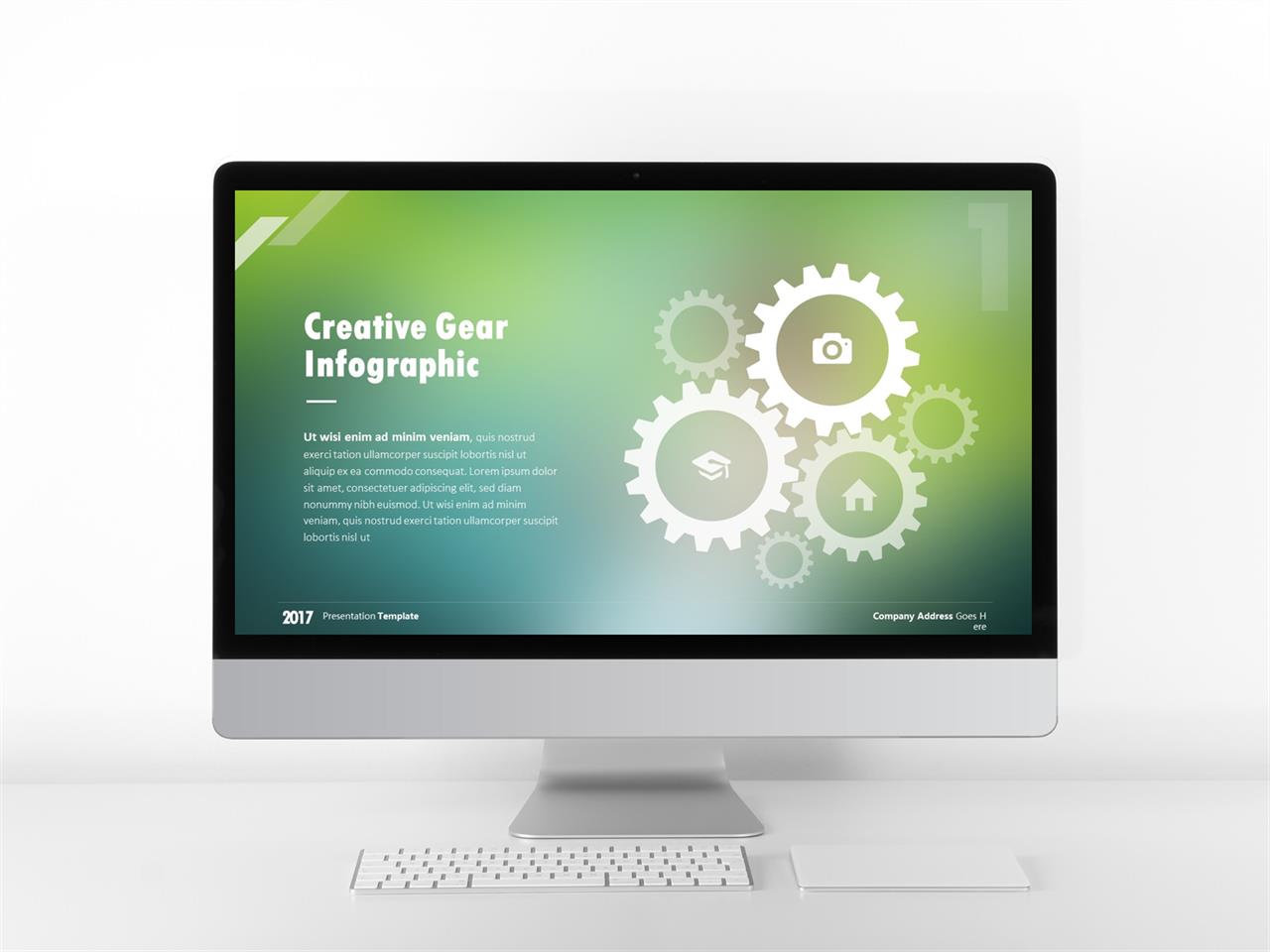 1

Creative Gear Infographic

Ut wisi enim ad minim veniam, quis nostrud exerci tation ullamcorper suscipit lobortis nisl ut aliquip ex ea commodo consequat. Lorem ipsum dolor sit amet, consectetuer adipiscing elit, sed diam nonummy nibh euismod. Ut wisi enim ad minim veniam, quis nostrud exerci tation ullamcorper suscipit lobortis nisl ut

2017 Presentation Template

Company Address Goes H ere