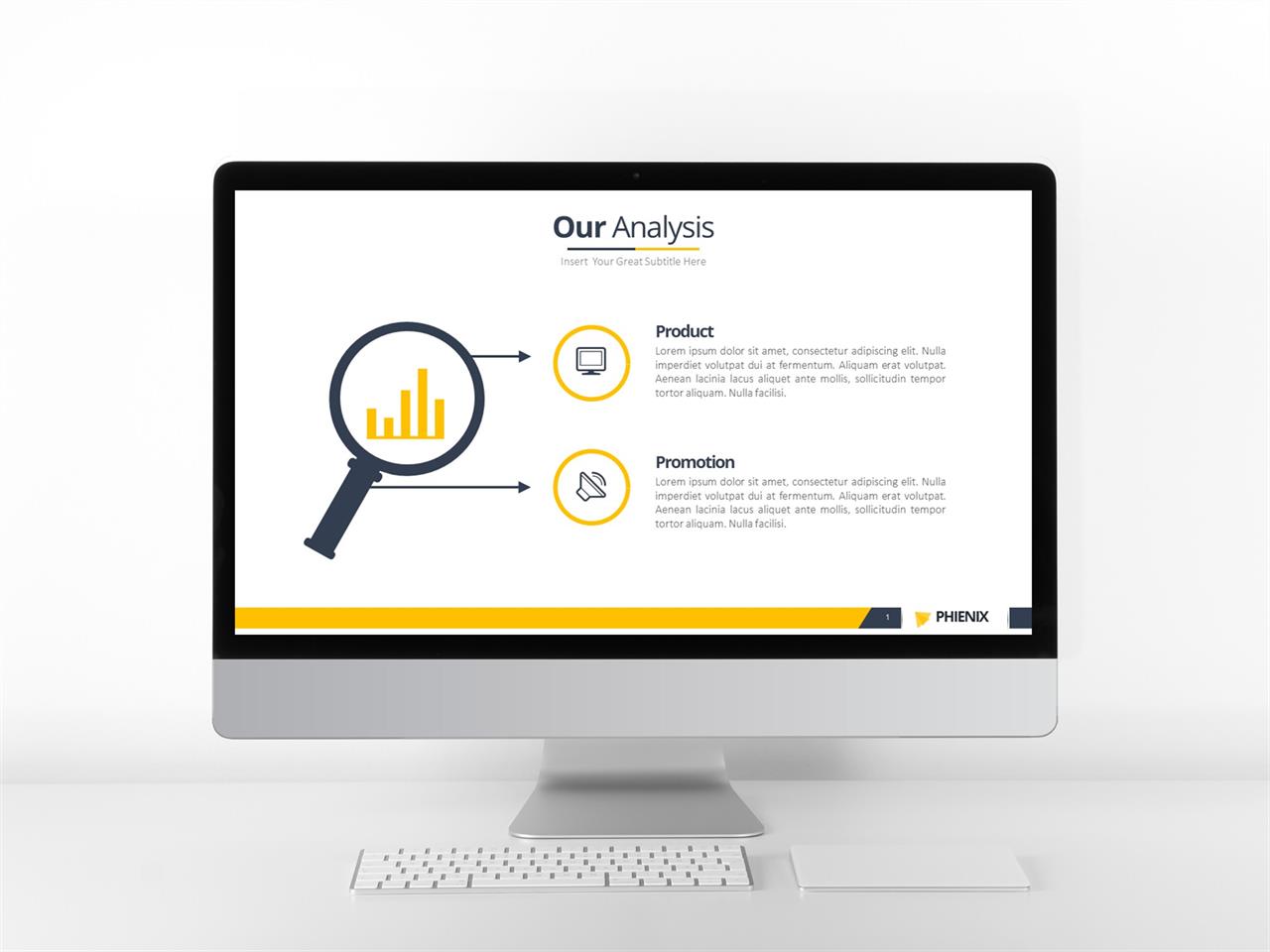 Our Analysis

Insert Your Great Subtitle Here

Product

Lorem ipsum dolor sit amet, consectetur adipiscing elit. Nulla imperdiet volutpat dui at fermentum. Aliquam erat volutpat. Aenean lacinia lacus aliquet ante mollis, sollicitudin tempor tortor aliquam. Nulla facilisi.

Promotion

Lorem ipsum dolor sit amet, consectetur adipiscing elit. Nulla imperdiet volutpat dui at fermentum. Aliquam erat volutpat. Aenean lacinia lacus aliquet ante mollis, sollicitudin tempor tortor aliquam. Nulla facilisi.

1

PHIENIX