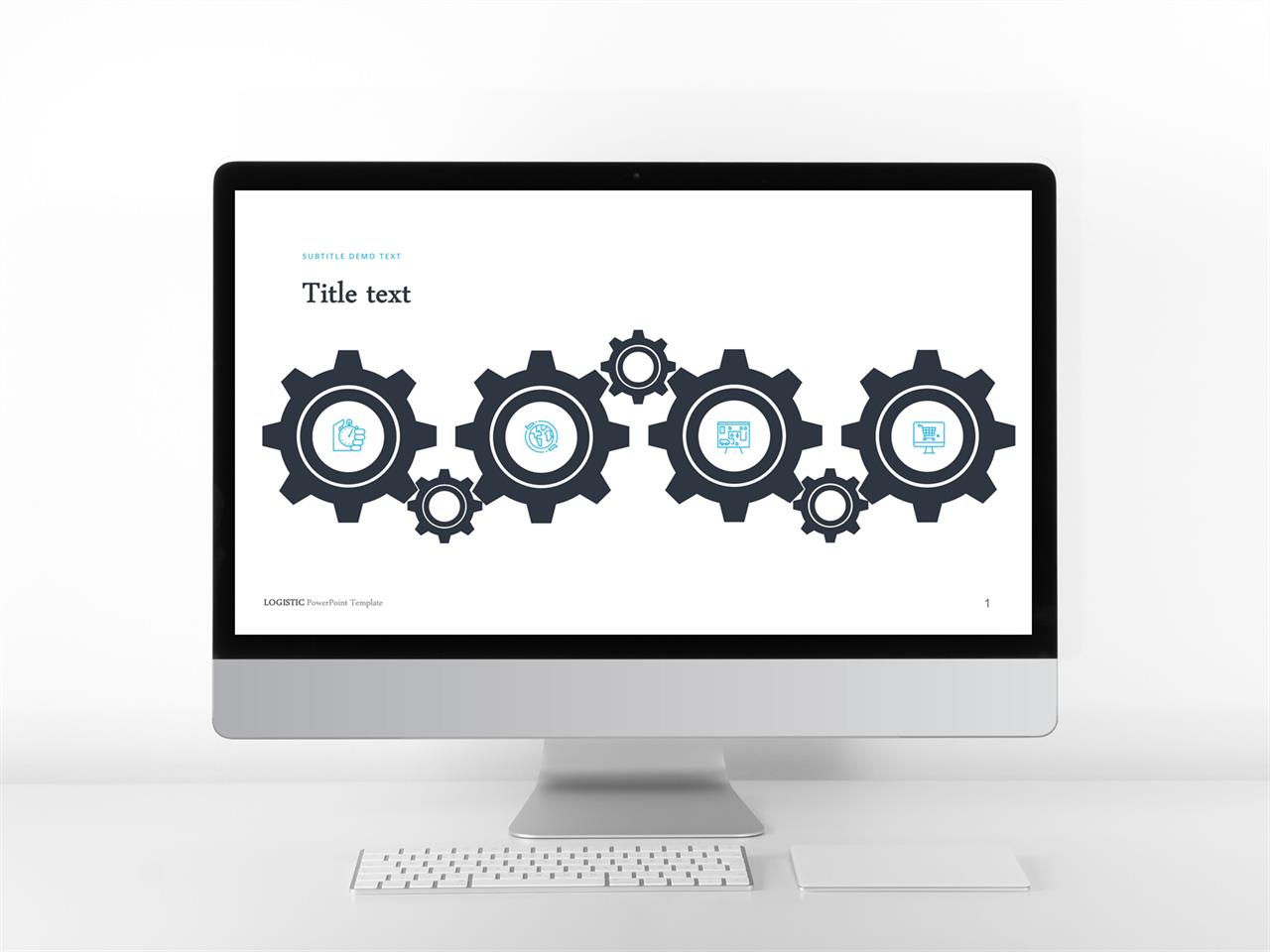 SUBTITLE DEMO TEXT

Title text

LOGISTIC PowerPoint Template

1