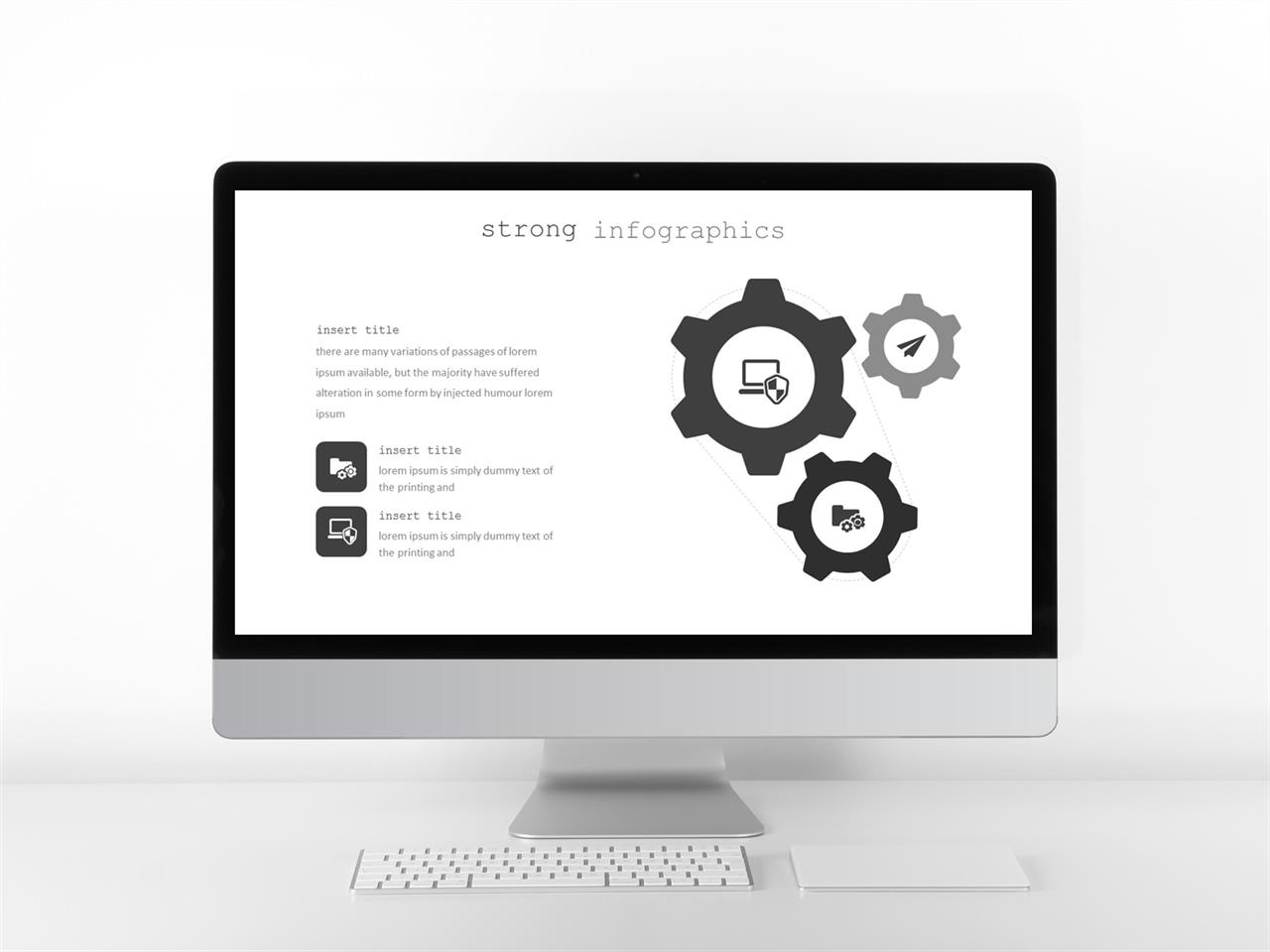 strong infographics

insert title
there are many variations of passages of lorem ipsum available, but the majority have suffered alteration in some form by injected humour lorem ipsum

insert title
lorem ipsum is simply dummy text of the printing and

insert title
lorem ipsum is simply dummy text of the printing and