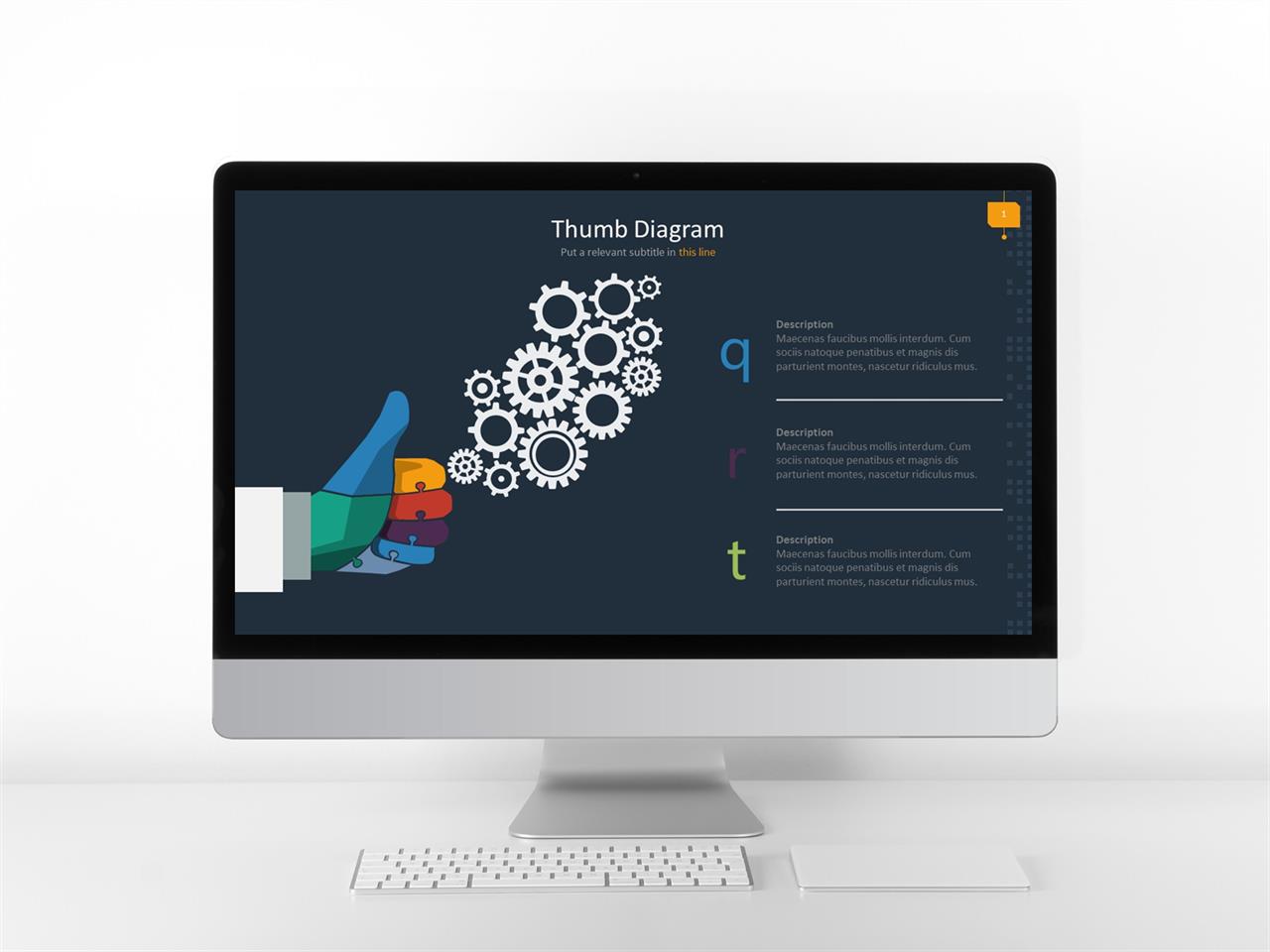 Thumb Diagram
Put a relevant subtitle in this line

1

q

Description
Maecenas faucibus mollis interdum. Cum sociis natoque penatibus et magnis dis parturient montes, nascetur ridiculus mus.

r

Description
Maecenas faucibus mollis interdum. Cum sociis natoque penatibus et magnis dis parturient montes, nascetur ridiculus mus.

t

Description
Maecenas faucibus mollis interdum. Cum sociis natoque penatibus et magnis dis parturient montes, nascetur ridiculus mus.