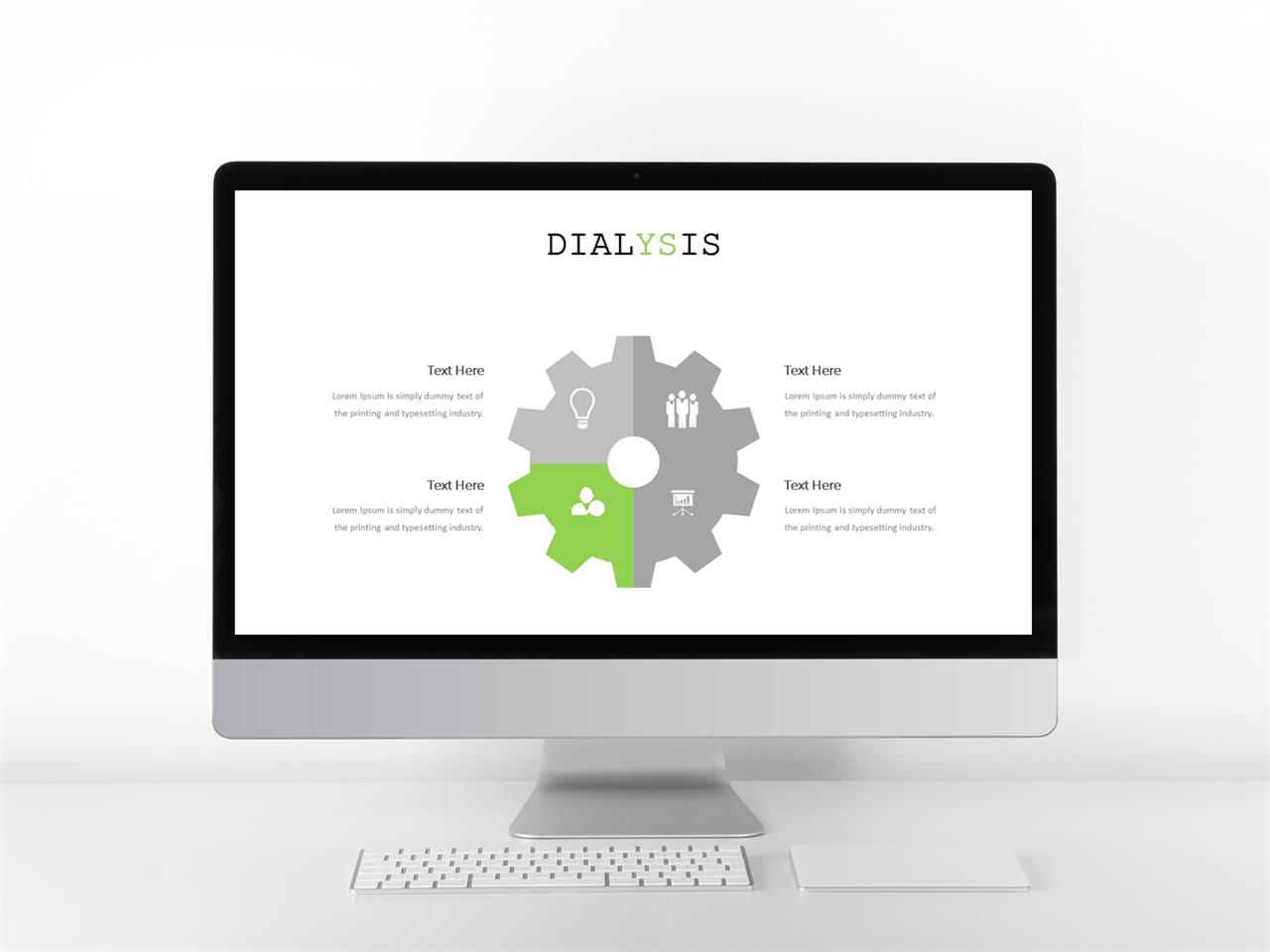 DIALYSIS

Text Here

Lorem Ipsum is simply dummy text of the printing and typesetting industry.

Text Here

Lorem Ipsum is simply dummy text of the printing and typesetting industry.

Text Here

Lorem Ipsum is simply dummy text of the printing and typesetting industry.

Text Here

Lorem Ipsum is simply dummy text of the printing and typesetting industry.