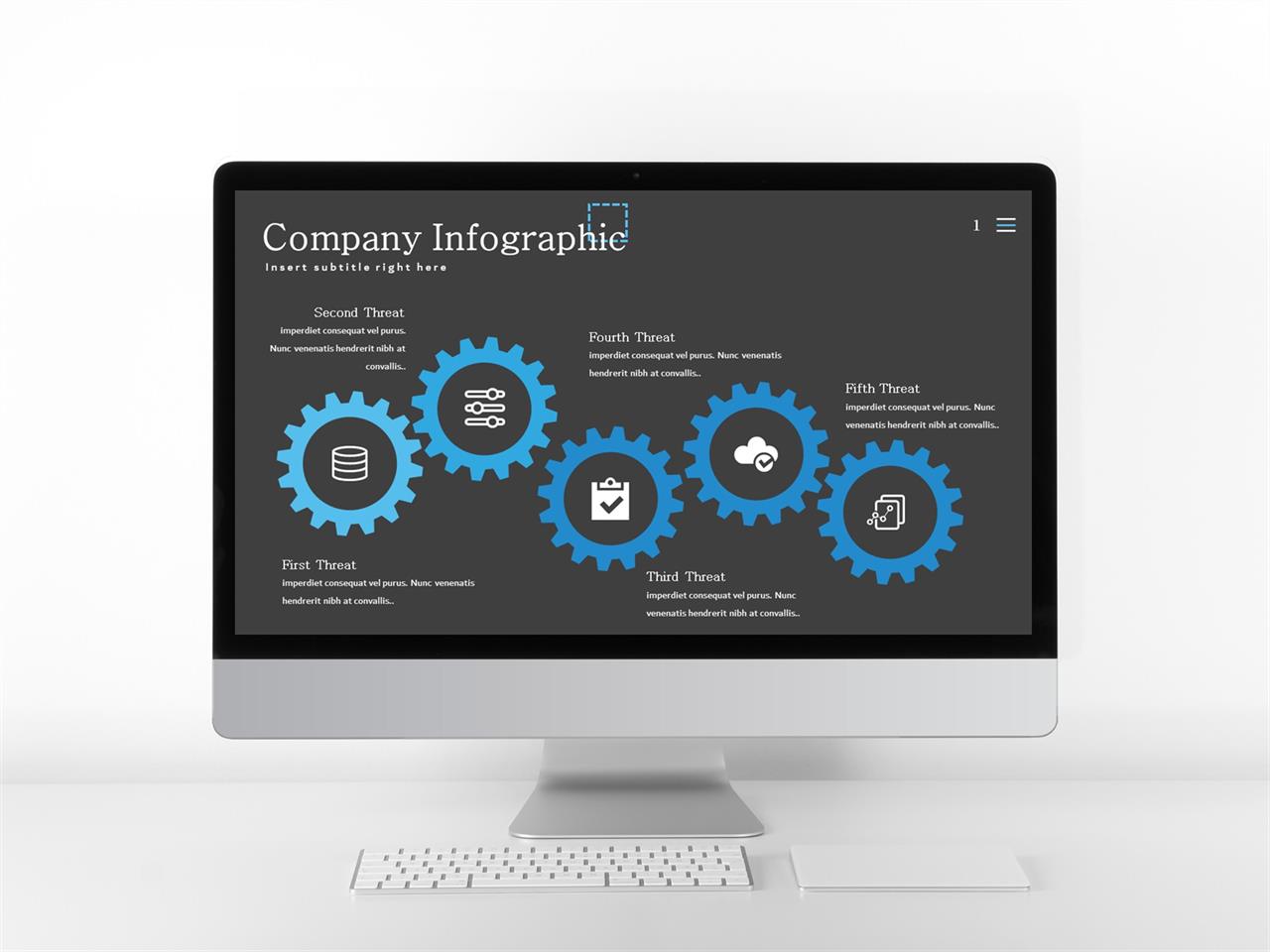 Company Infographic

Insert subtitle right here

1

Second Threat
imperdiet consequat vel purus. Nunc venenatis hendrerit nibh at convallis..

Fourth Threat
imperdiet consequat vel purus. Nunc venenatis hendrerit nibh at convallis..

Fifth Threat
imperdiet consequat vel purus. Nunc venenatis hendrerit nibh at convallis..

First Threat
imperdiet consequat vel purus. Nunc venenatis hendrerit nibh at convallis..

Third Threat
imperdiet consequat vel purus. Nunc venenatis hendrerit nibh at convallis..