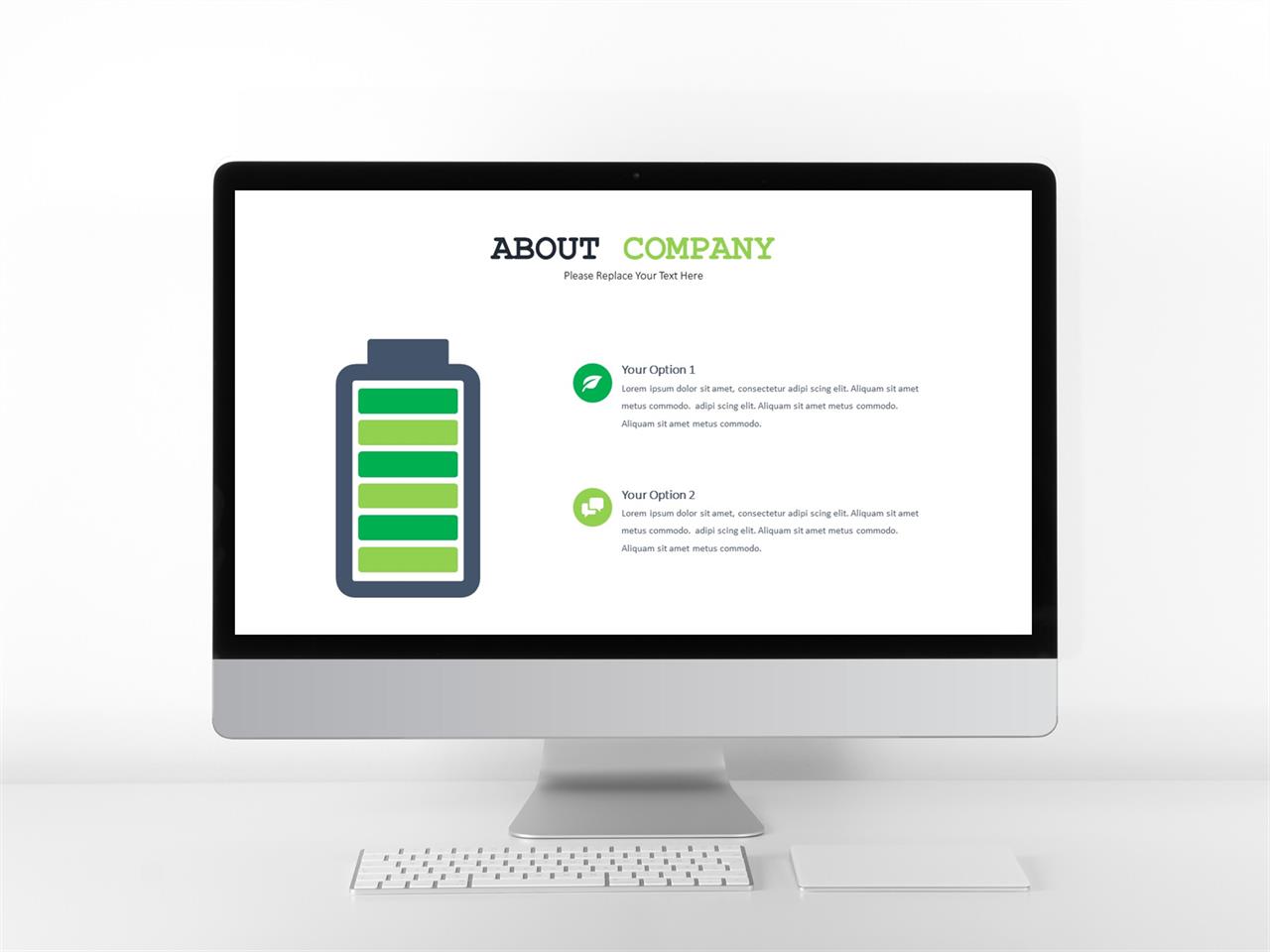 ABOUT COMPANY
Please Replace Your Text Here

Your Option 1
Lorem ipsum dolor sit amet, consectetur adipi scing elit. Aliquam sit amet metus commodo. adipi scing elit. Aliquam sit amet metus commodo. Aliquam sit amet metus commodo.

Your Option 2
Lorem ipsum dolor sit amet, consectetur adipi scing elit. Aliquam sit amet metus commodo. adipi scing elit. Aliquam sit amet metus commodo. Aliquam sit amet metus commodo.