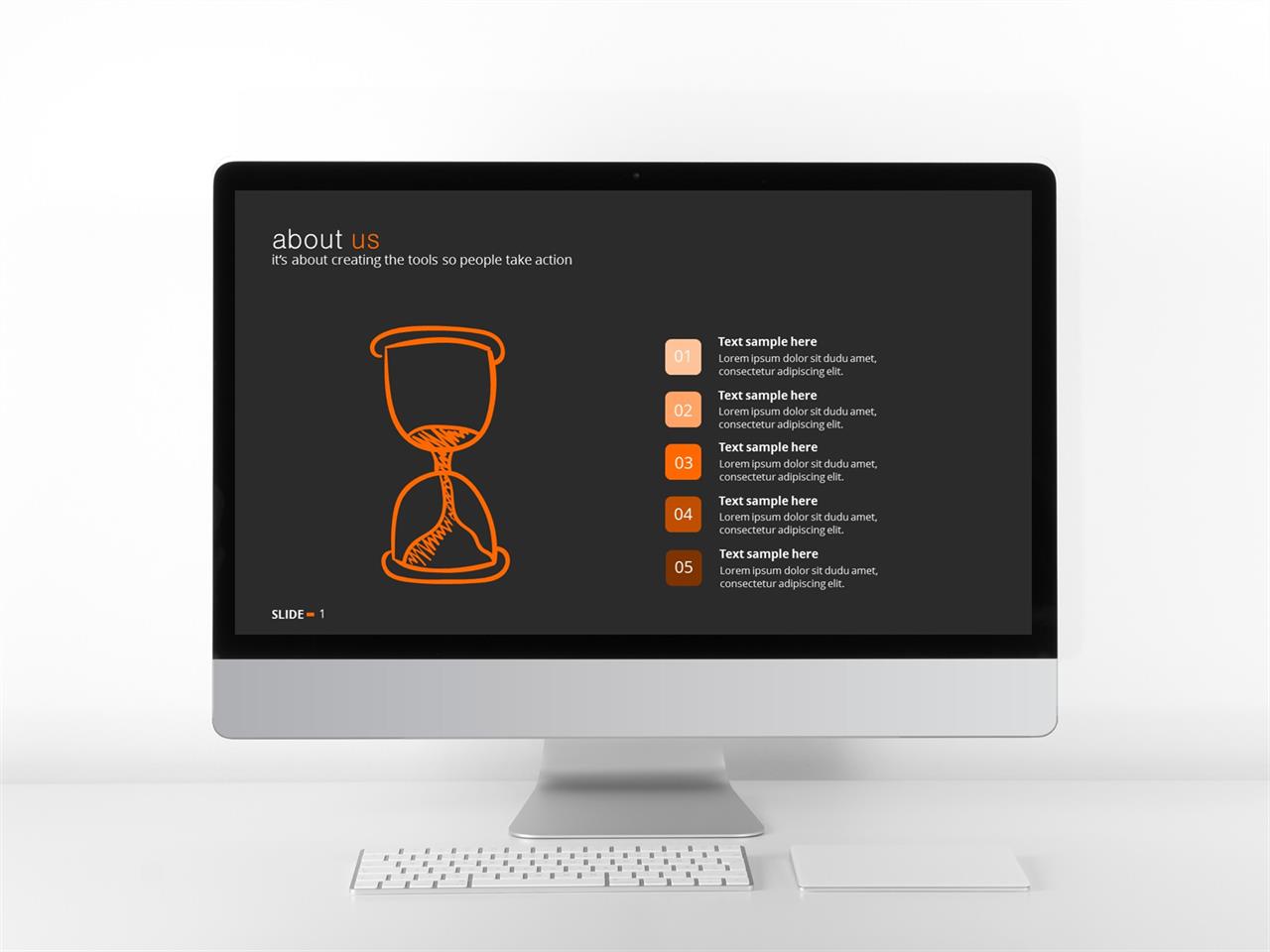 about us
it's about creating the tools so people take action

01
Text sample here
Lorem ipsum dolor sit dudu amet, consectetur adipiscing elit.

02
Text sample here
Lorem ipsum dolor sit dudu amet, consectetur adipiscing elit.

03
Text sample here
Lorem ipsum dolor sit dudu amet, consectetur adipiscing elit.

04
Text sample here
Lorem ipsum dolor sit dudu amet, consectetur adipiscing elit.

05
Text sample here
Lorem ipsum dolor sit dudu amet, consectetur adipiscing elit.

SLIDE 1