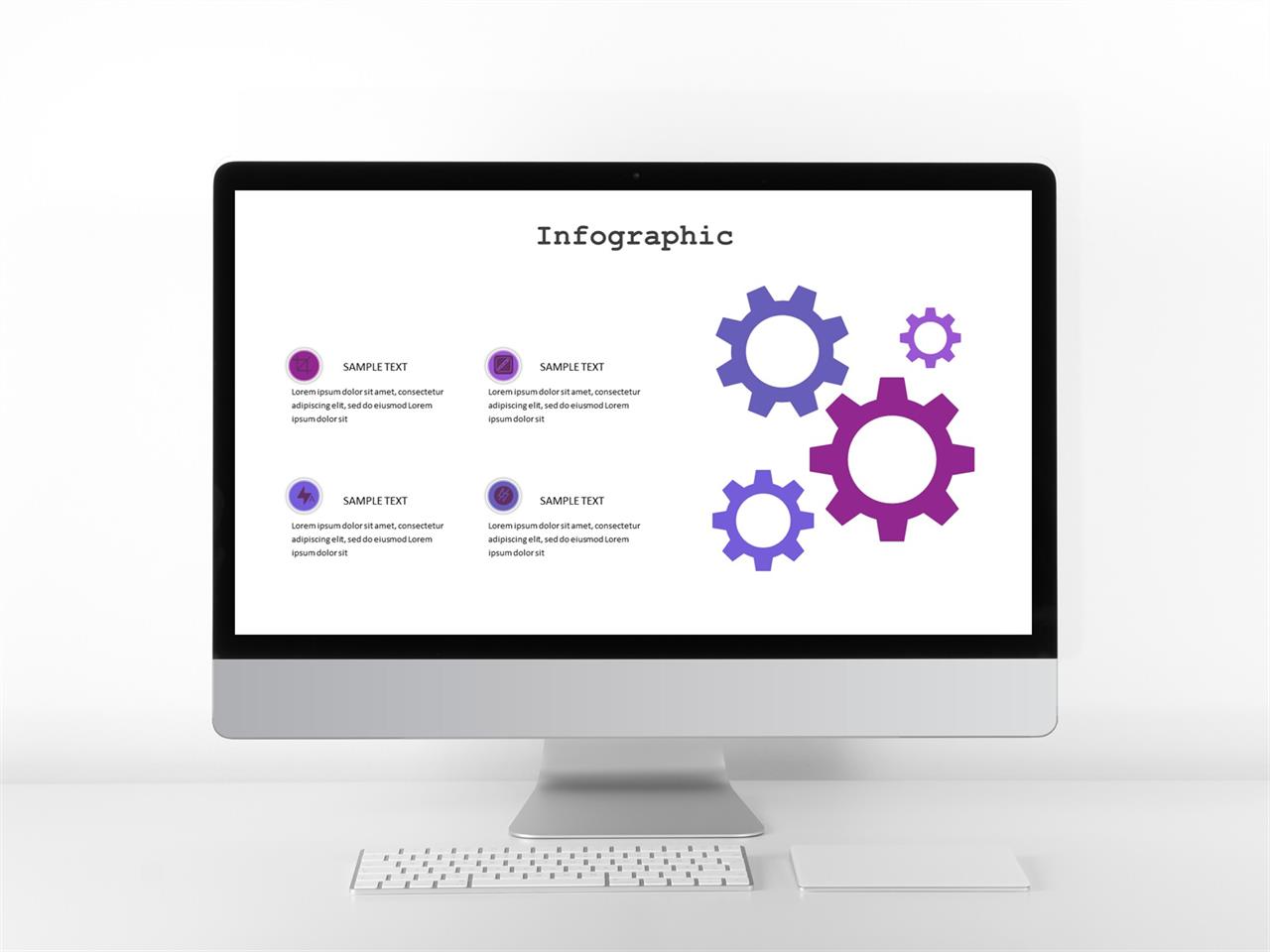 Infographic

SAMPLE TEXT

Lorem ipsum dolor sit amet, consectetur adipiscing elit, sed do eiusmod Lorem ipsum dolor sit

SAMPLE TEXT

Lorem ipsum dolor sit amet, consectetur adipiscing elit, sed do eiusmod Lorem ipsum dolor sit

SAMPLE TEXT

Lorem ipsum dolor sit amet, consectetur adipiscing elit, sed do eiusmod Lorem ipsum dolor sit

SAMPLE TEXT

Lorem ipsum dolor sit amet, consectetur adipiscing elit, sed do eiusmod Lorem ipsum dolor sit