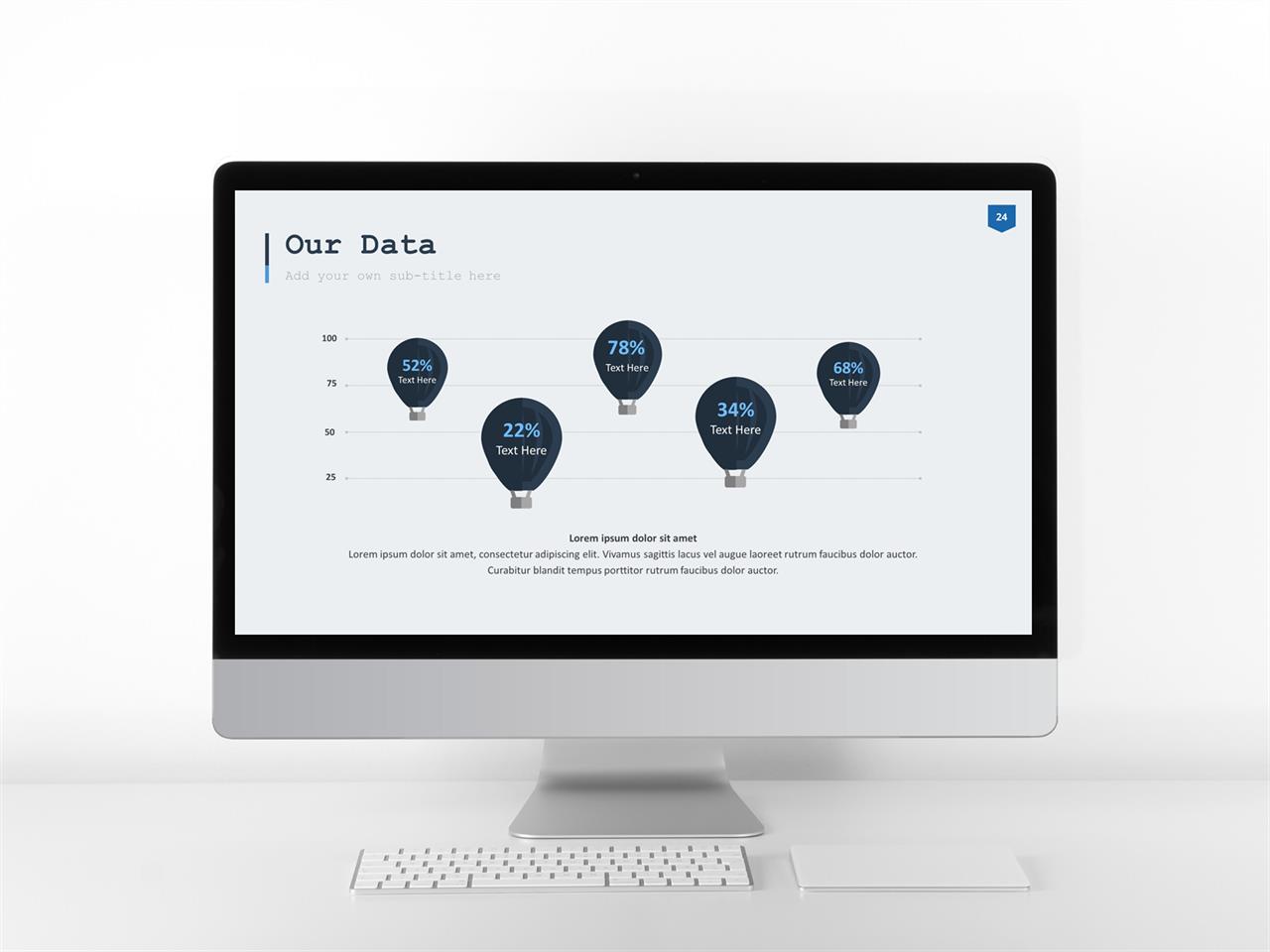 24

Our Data

Add your own sub-title here

100

75

50

25

52%
Text Here

22%
Text Here

78%
Text Here

34%
Text Here

68%
Text Here

Lorem ipsum dolor sit amet

Lorem ipsum dolor sit amet, consectetur adipiscing elit. Vivamus sagittis lacus vel augue laoreet rutrum faucibus dolor auctor. Curabitur blandit tempus porttitor rutrum faucibus dolor auctor.