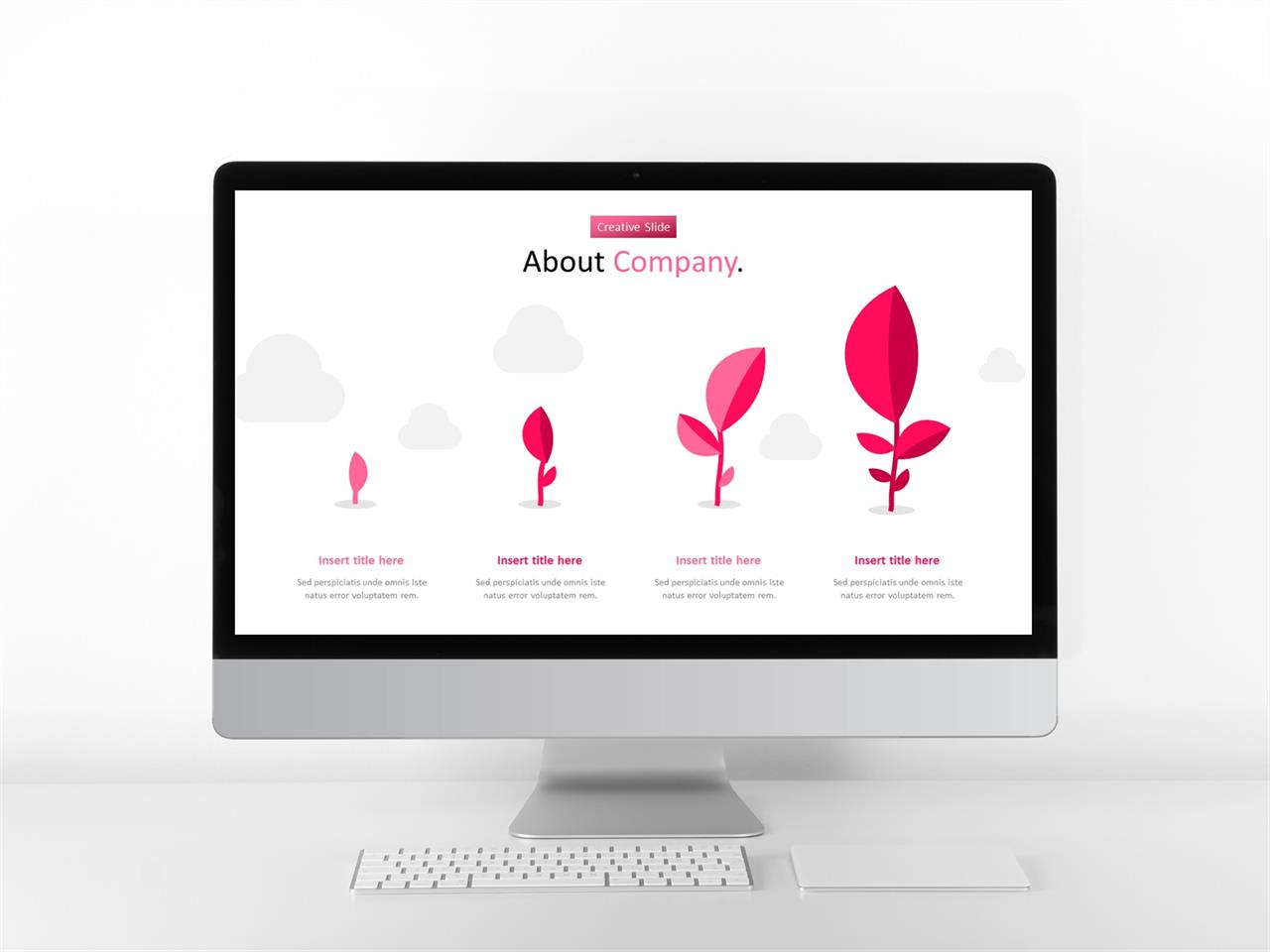 Creative Slide

About Company.

Insert title here

Sed perspiciatis unde omnis iste natus error voluptatem rem.

Insert title here

Sed perspiciatis unde omnis iste natus error voluptatem rem.

Insert title here

Sed perspiciatis unde omnis iste natus error voluptatem rem.

Insert title here

Sed perspiciatis unde omnis iste natus error voluptatem rem.