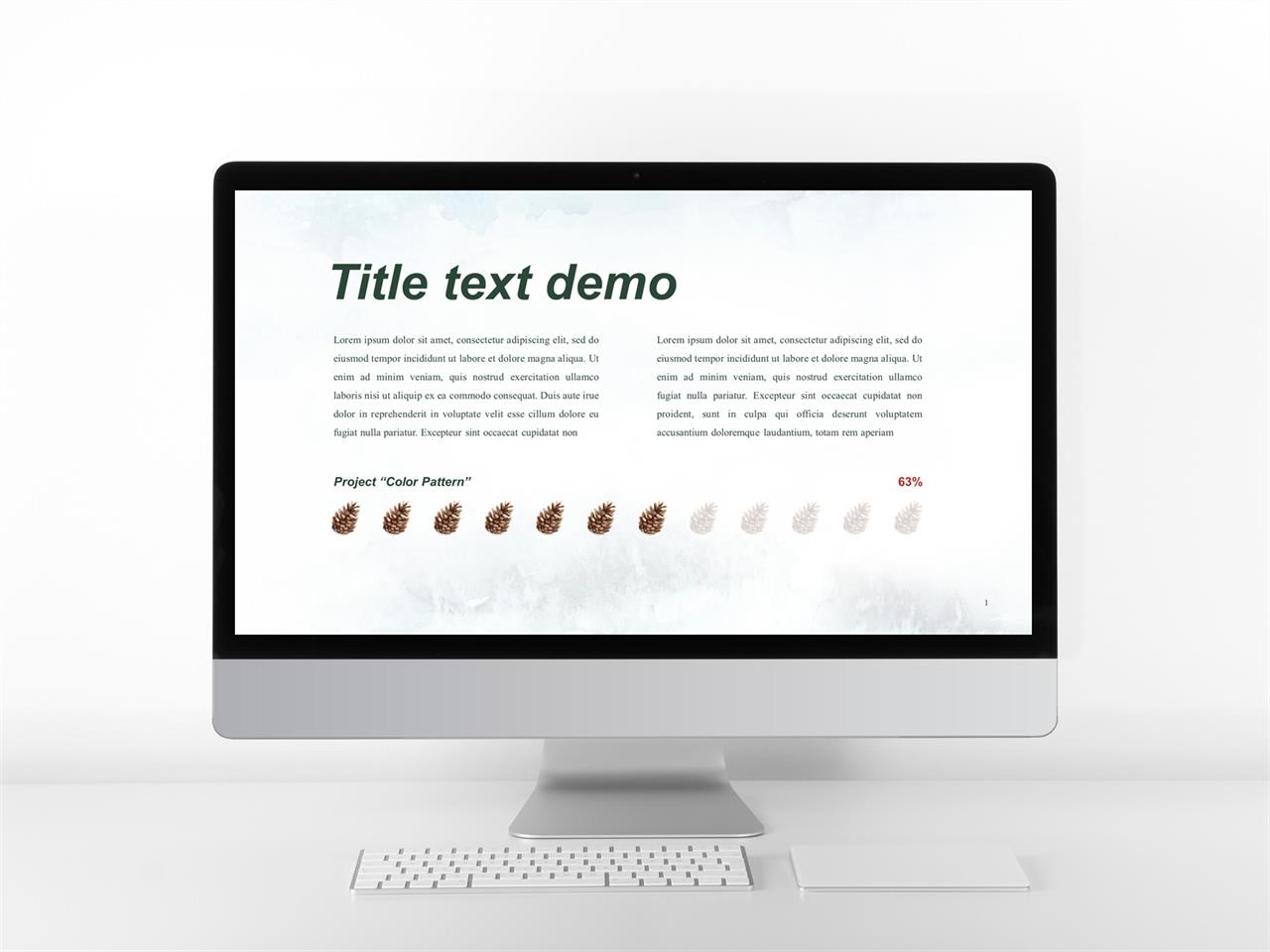 Title text demo

Lorem ipsum dolor sit amet, consectetur adipiscing elit, sed do eiusmod tempor incididunt ut labore et dolore magna aliqua. Ut enim ad minim veniam, quis nostrud exercitation ullamco laboris nisi ut aliquip ex ea commodo consequat. Duis aute irue dolor in reprehenderit in voluptate velit esse cillum dolore eu fugiat nulla pariatur. Excepteur sint occaecat cupidatat non

Lorem ipsum dolor sit amet, consectetur adipiscing elit, sed do eiusmod tempor incididunt ut labore et dolore magna aliqua. Ut enim ad minim veniam, quis nostrud exercitation ullamco fugiat nulla pariatur. Excepteur sint occaecat cupidatat non proident, sunt in culpa qui officia deserunt voluptatem accusantium doloremque laudantium, totam rem aperiam

Project “Color Pattern”

63%

1