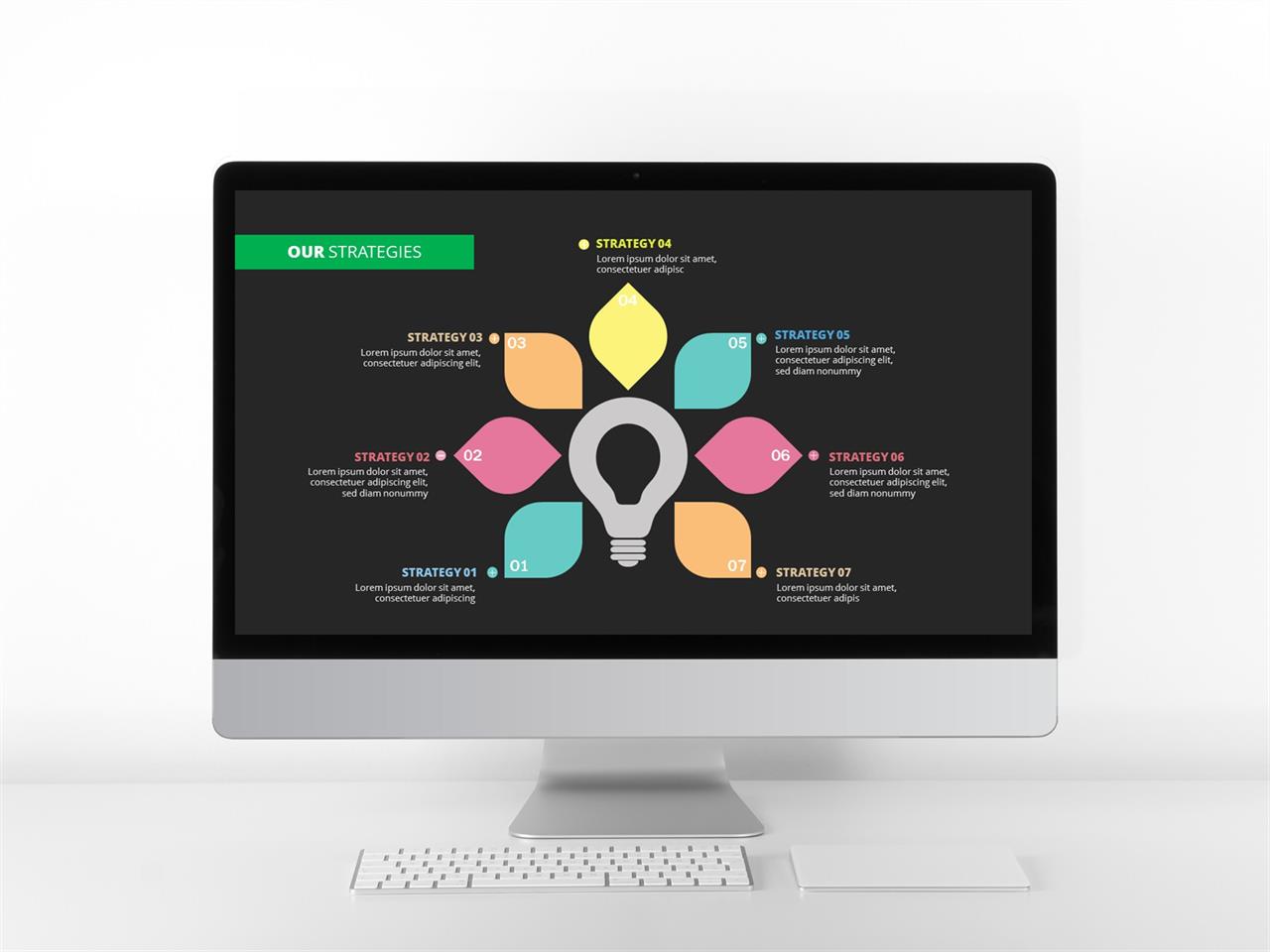 OUR STRATEGIES

STRATEGY 04
Lorem ipsum dolor sit amet, consectetuer adipisc

04

STRATEGY 03
Lorem ipsum dolor sit amet, consectetuer adipiscing elit,

03

05

STRATEGY 05
Lorem ipsum dolor sit amet, consectetuer adipiscing elit, sed diam nonummy

STRATEGY 02
Lorem ipsum dolor sit amet, consectetuer adipiscing elit, sed diam nonummy

02

06

STRATEGY 06
Lorem ipsum dolor sit amet, consectetuer adipiscing elit, sed diam nonummy

STRATEGY 01
Lorem ipsum dolor sit amet, consectetuer adipiscing

01

07

STRATEGY 07
Lorem ipsum dolor sit amet, consectetuer adipis