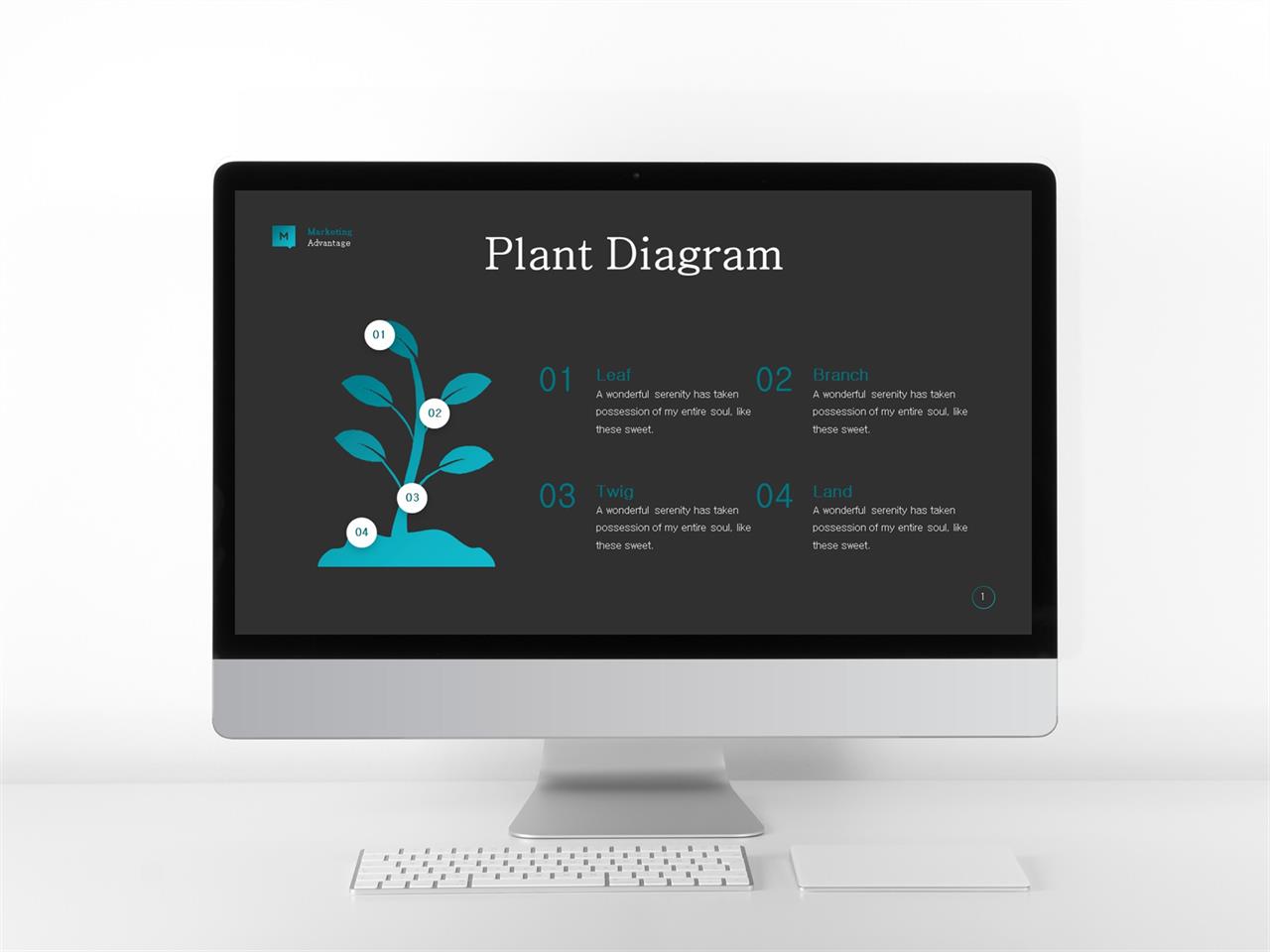 M Marketing Advantage

Plant Diagram

01
02
03
04

01 Leaf
A wonderful serenity has taken possession of my entire soul, like these sweet.

02 Branch
A wonderful serenity has taken possession of my entire soul, like these sweet.

03 Twig
A wonderful serenity has taken possession of my entire soul, like these sweet.

04 Land
A wonderful serenity has taken possession of my entire soul, like these sweet.

1