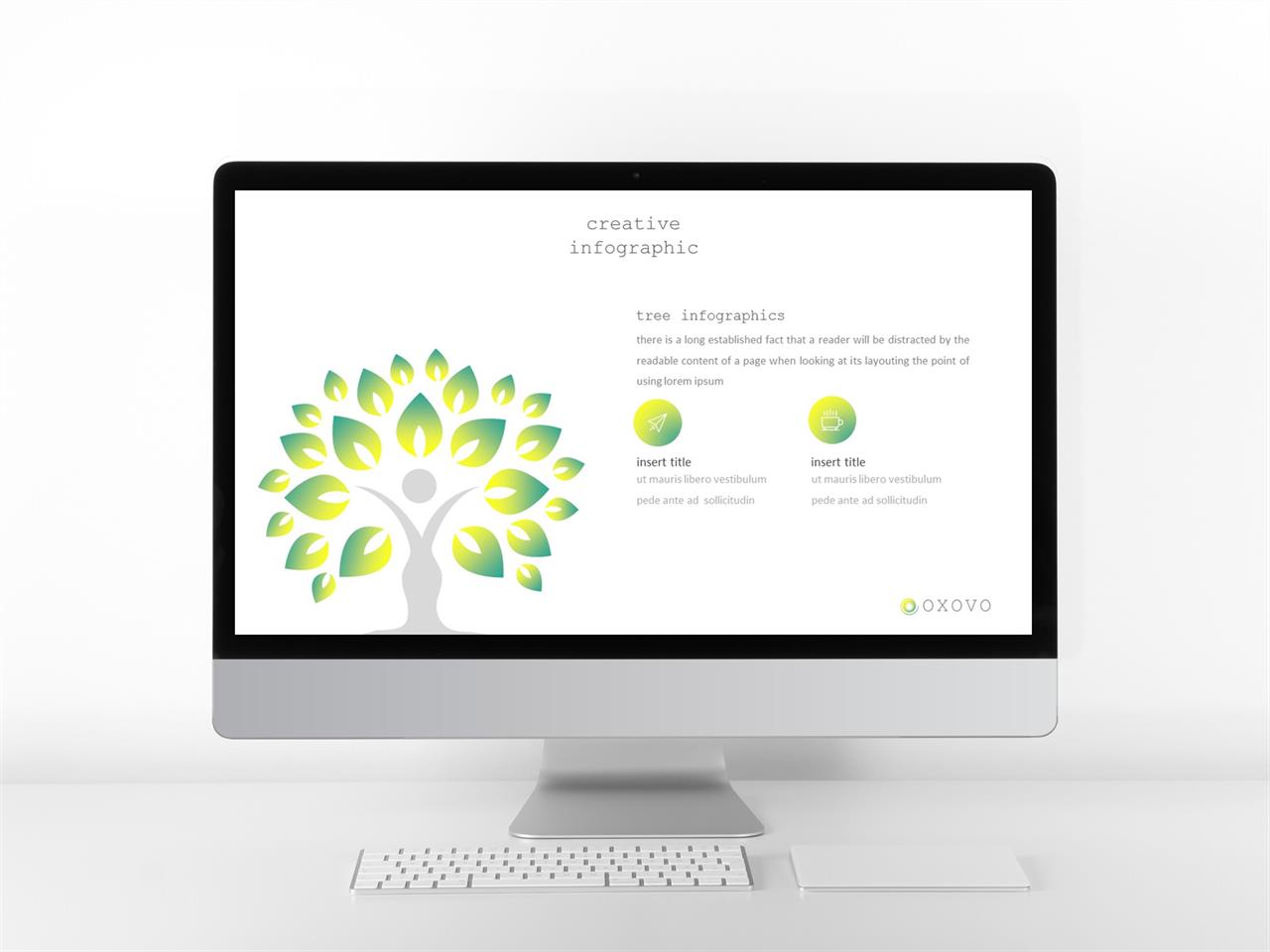 creative
infographic

tree infographics

there is a long established fact that a reader will be distracted by the readable content of a page when looking at its layouting the point of using lorem ipsum

insert title
ut mauris libero vestibulum pede ante ad sollicitudin

insert title
ut mauris libero vestibulum pede ante ad sollicitudin

OXOVO