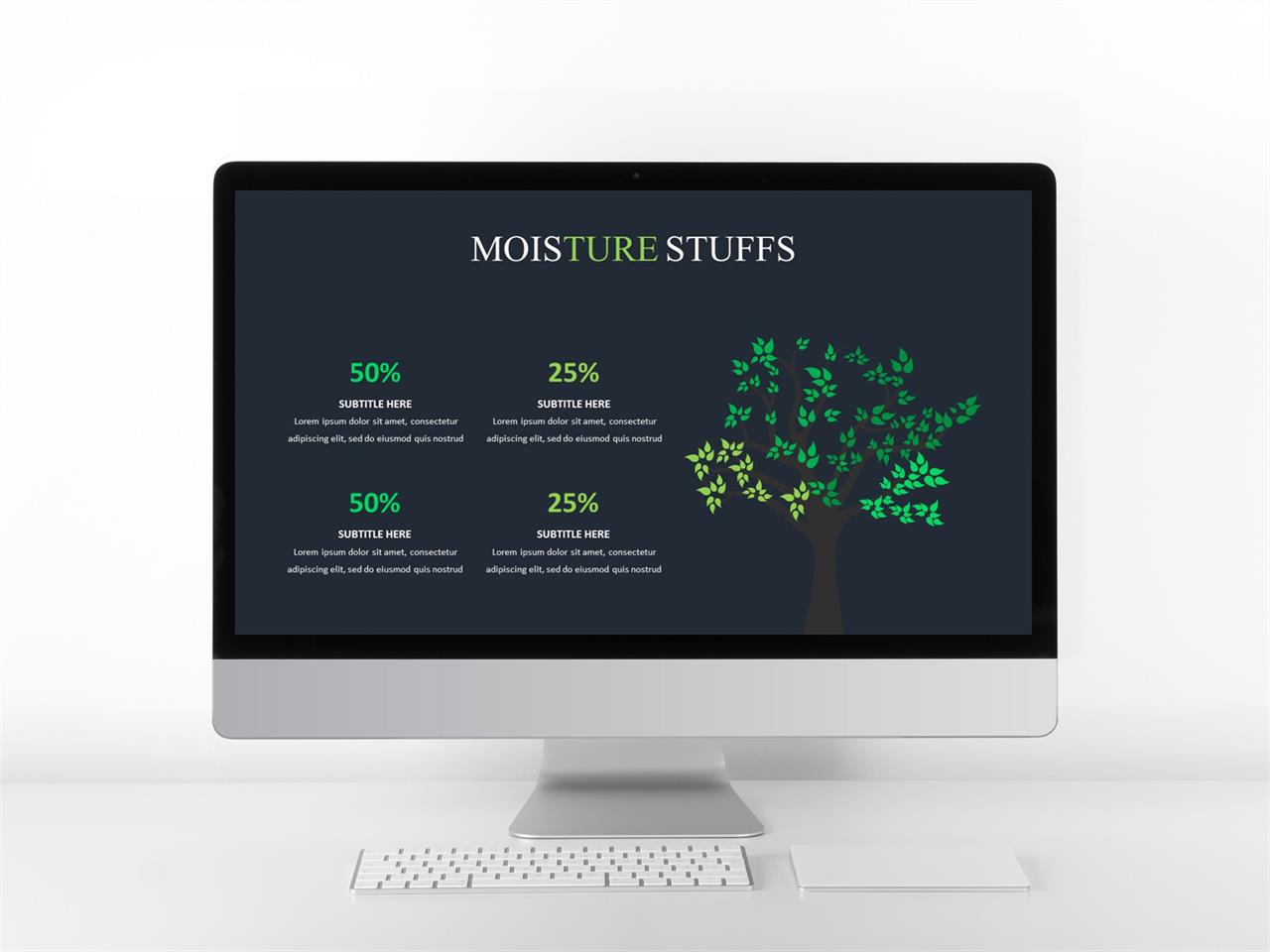 MOISTURE STUFFS

50%

SUBTITLE HERE

Lorem ipsum dolor sit amet, consectetur adipiscing elit, sed do eiusmod quis nostrud

25%

SUBTITLE HERE

Lorem ipsum dolor sit amet, consectetur adipiscing elit, sed do eiusmod quis nostrud

50%

SUBTITLE HERE

Lorem ipsum dolor sit amet, consectetur adipiscing elit, sed do eiusmod quis nostrud

25%

SUBTITLE HERE

Lorem ipsum dolor sit amet, consectetur adipiscing elit, sed do eiusmod quis nostrud