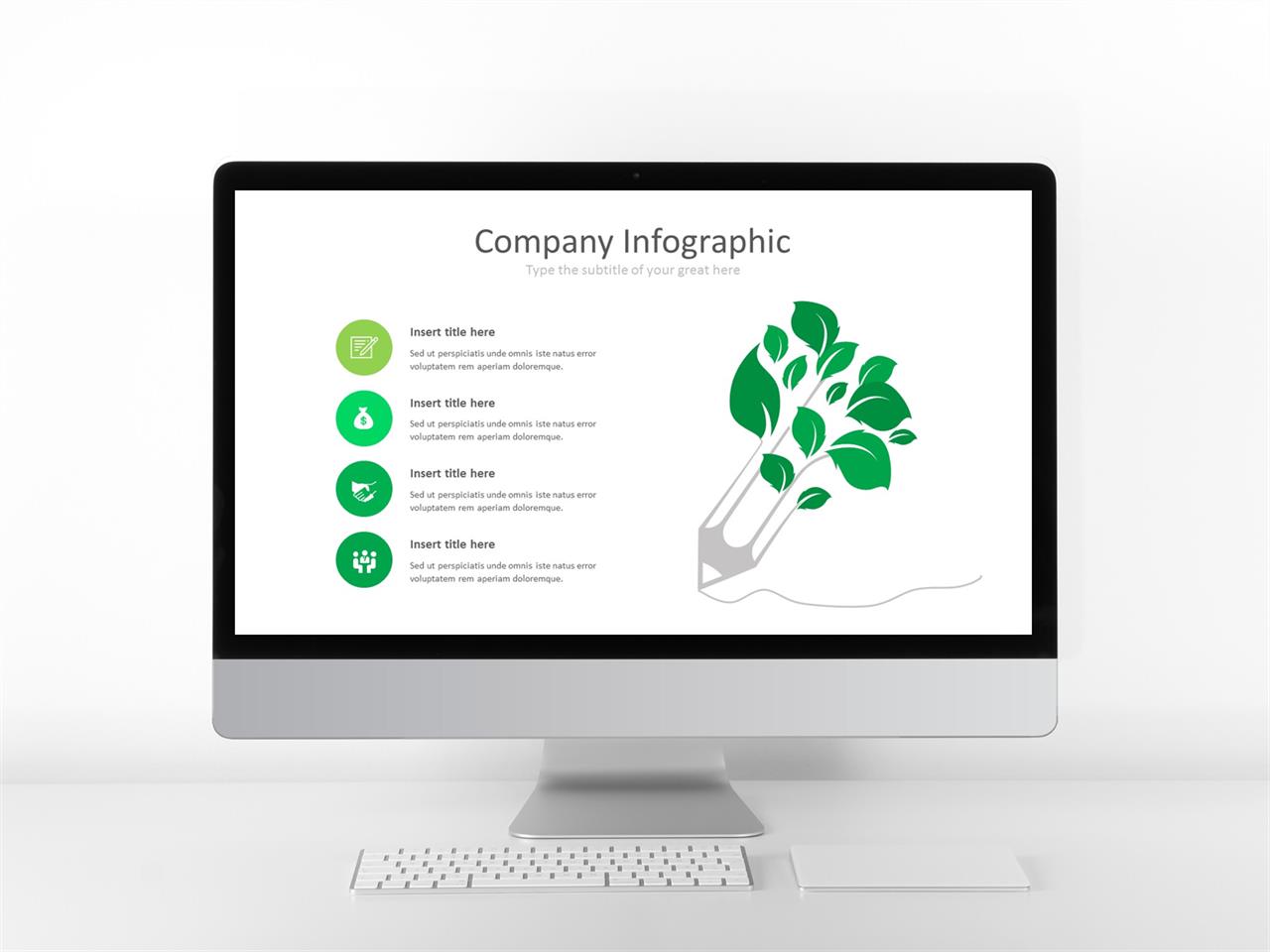 Company Infographic
Type the subtitle of your great here

Insert title here
Sed ut perspiciatis unde omnis iste natus error voluptatem rem aperiam doloremque.

Insert title here
Sed ut perspiciatis unde omnis iste natus error voluptatem rem aperiam doloremque.

Insert title here
Sed ut perspiciatis unde omnis iste natus error voluptatem rem aperiam doloremque.

Insert title here
Sed ut perspiciatis unde omnis iste natus error voluptatem rem aperiam doloremque.