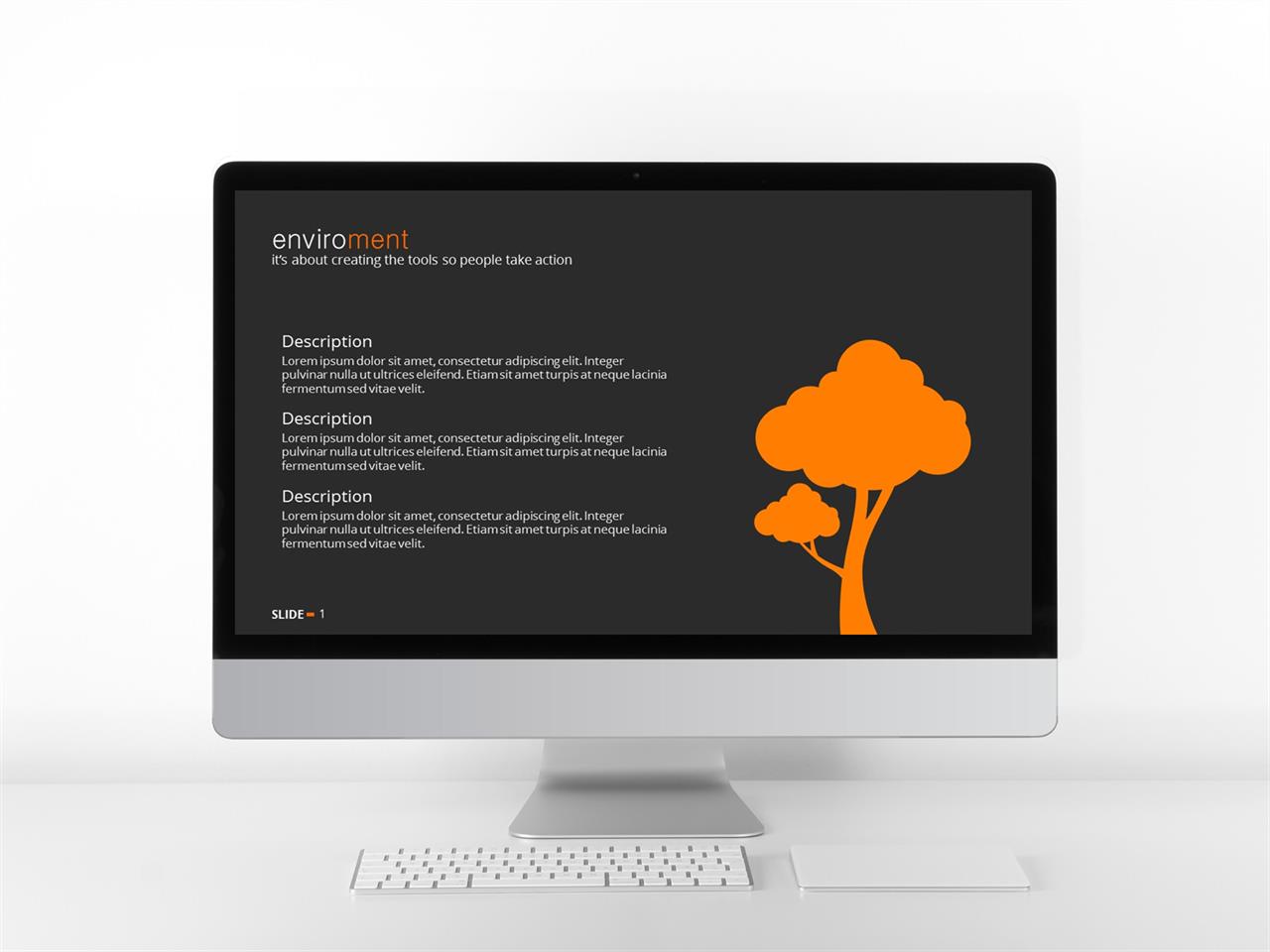 enviroment
it's about creating the tools so people take action

Description
Lorem ipsum dolor sit amet, consectetur adipiscing elit. Integer pulvinar nulla ut ultrices eleifend. Etiam sit amet turpis at neque lacinia fermentum sed vitae velit.

Description
Lorem ipsum dolor sit amet, consectetur adipiscing elit. Integer pulvinar nulla ut ultrices eleifend. Etiam sit amet turpis at neque lacinia fermentum sed vitae velit.

Description
Lorem ipsum dolor sit amet, consectetur adipiscing elit. Integer pulvinar nulla ut ultrices eleifend. Etiam sit amet turpis at neque lacinia fermentum sed vitae velit.

SLIDE 1